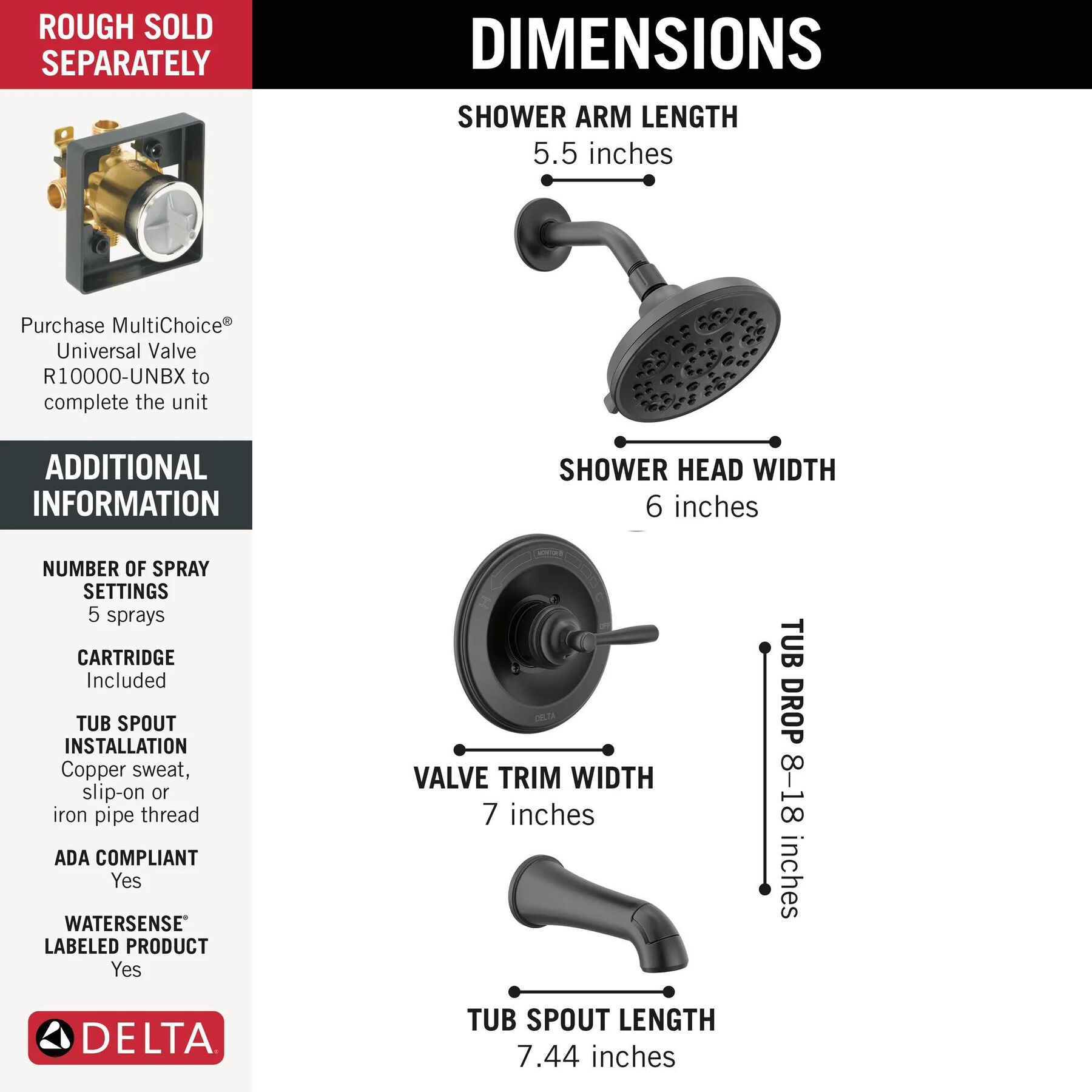 ROUGH SOLD SEPARATELY

Purchase MultiChoice® Universal Valve R10000-UNBX to complete the unit

ADDITIONAL INFORMATION

NUMBER OF SPRAY SETTINGS
5 sprays

CARTRIDGE
Included

TUB SPOUT INSTALLATION
Copper sweat, slip-on or iron pipe thread

ADA COMPLIANT
Yes

WATERSENSE® LABELED PRODUCT
Yes

DELTA

DIMENSIONS

SHOWER ARM LENGTH
5.5 inches

SHOWER HEAD WIDTH
6 inches

MONITOR®
OFF
DELTA

VALVE TRIM WIDTH
7 inches

TUB DROP 8–18 inches

TUB SPOUT LENGTH
7.44 inches