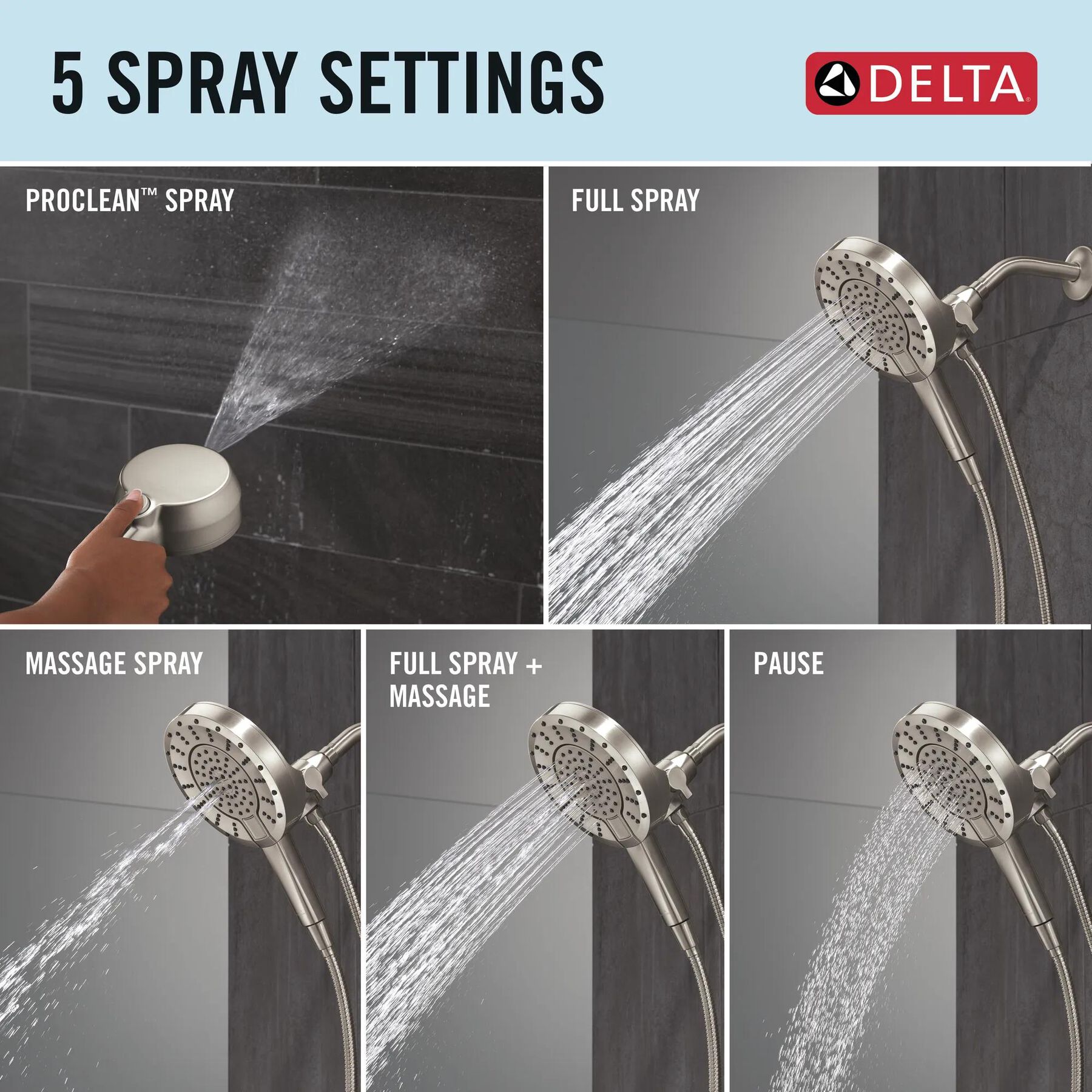 5 SPRAY SETTINGS

DELTA®

PROCLEAN™ SPRAY

FULL SPRAY

MASSAGE SPRAY

FULL SPRAY + MASSAGE

PAUSE