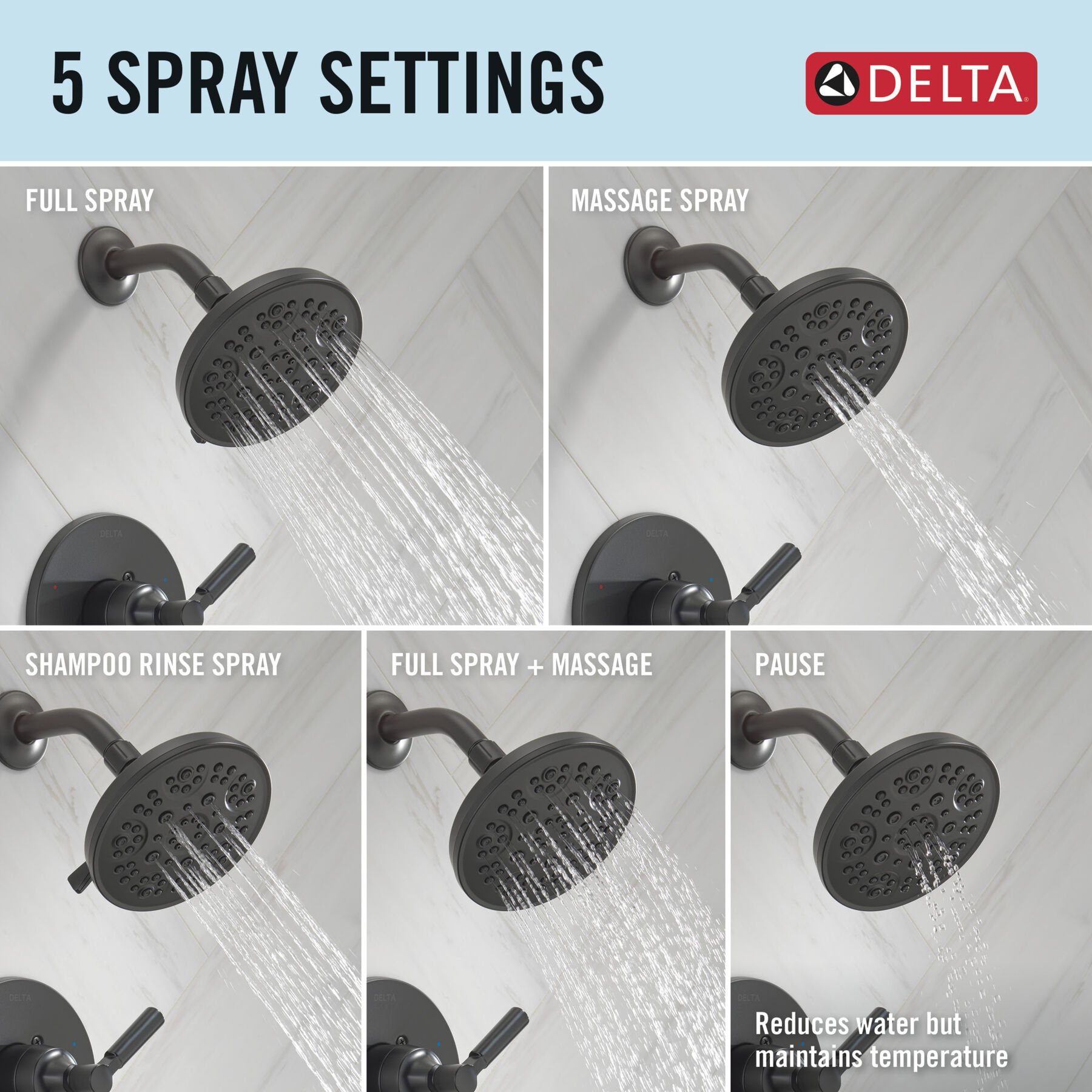 5 SPRAY SETTINGS

DELTA®

FULL SPRAY

MASSAGE SPRAY

SHAMPOO RINSE SPRAY

FULL SPRAY + MASSAGE

PAUSE

Reduces water but maintains temperature