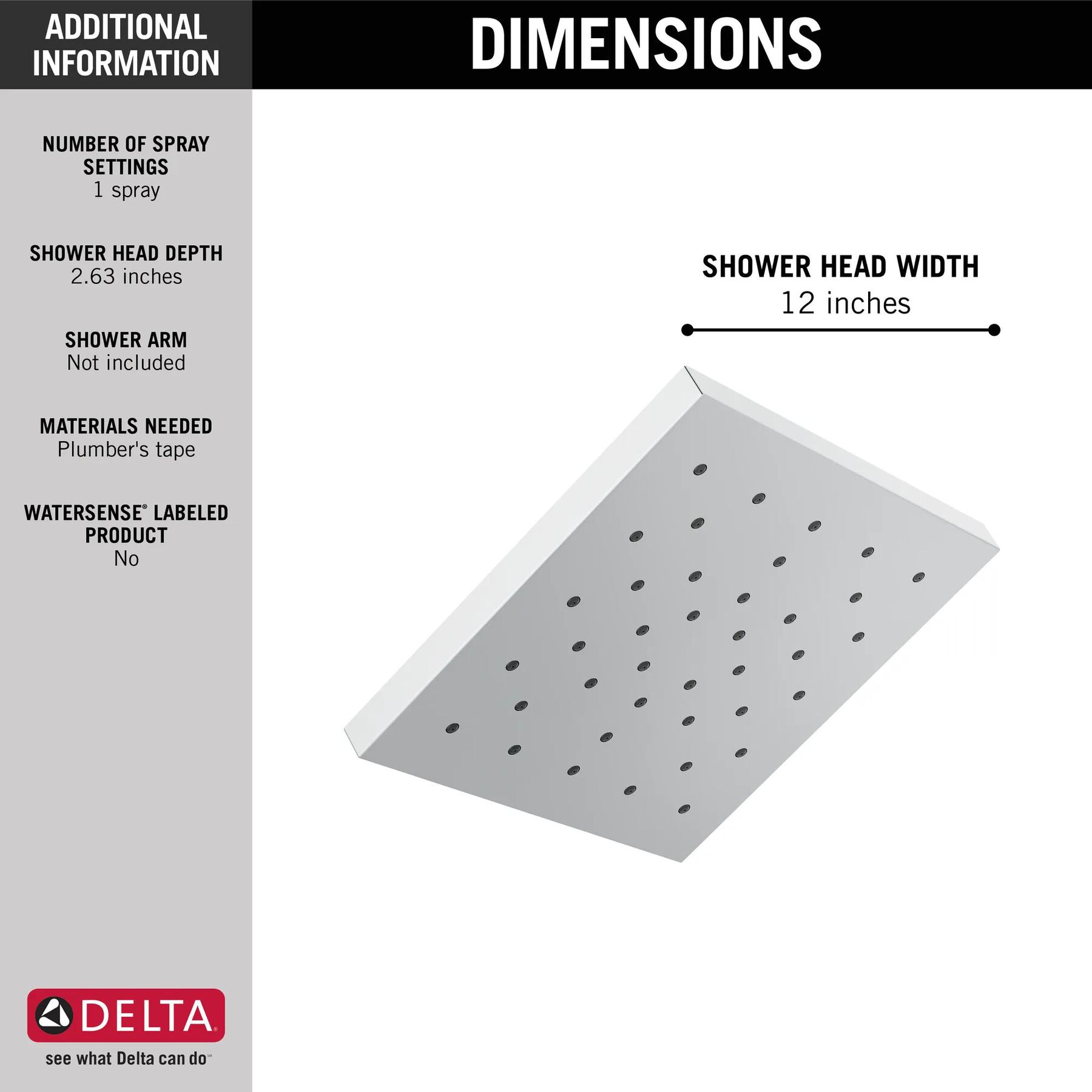 ADDITIONAL INFORMATION

NUMBER OF SPRAY SETTINGS
1 spray

SHOWER HEAD DEPTH
2.63 inches

SHOWER ARM
Not included

MATERIALS NEEDED
Plumber's tape

WATERSENSE® LABELED PRODUCT
No

DELTA®
see what Delta can do℠

DIMENSIONS

SHOWER HEAD WIDTH
12 inches