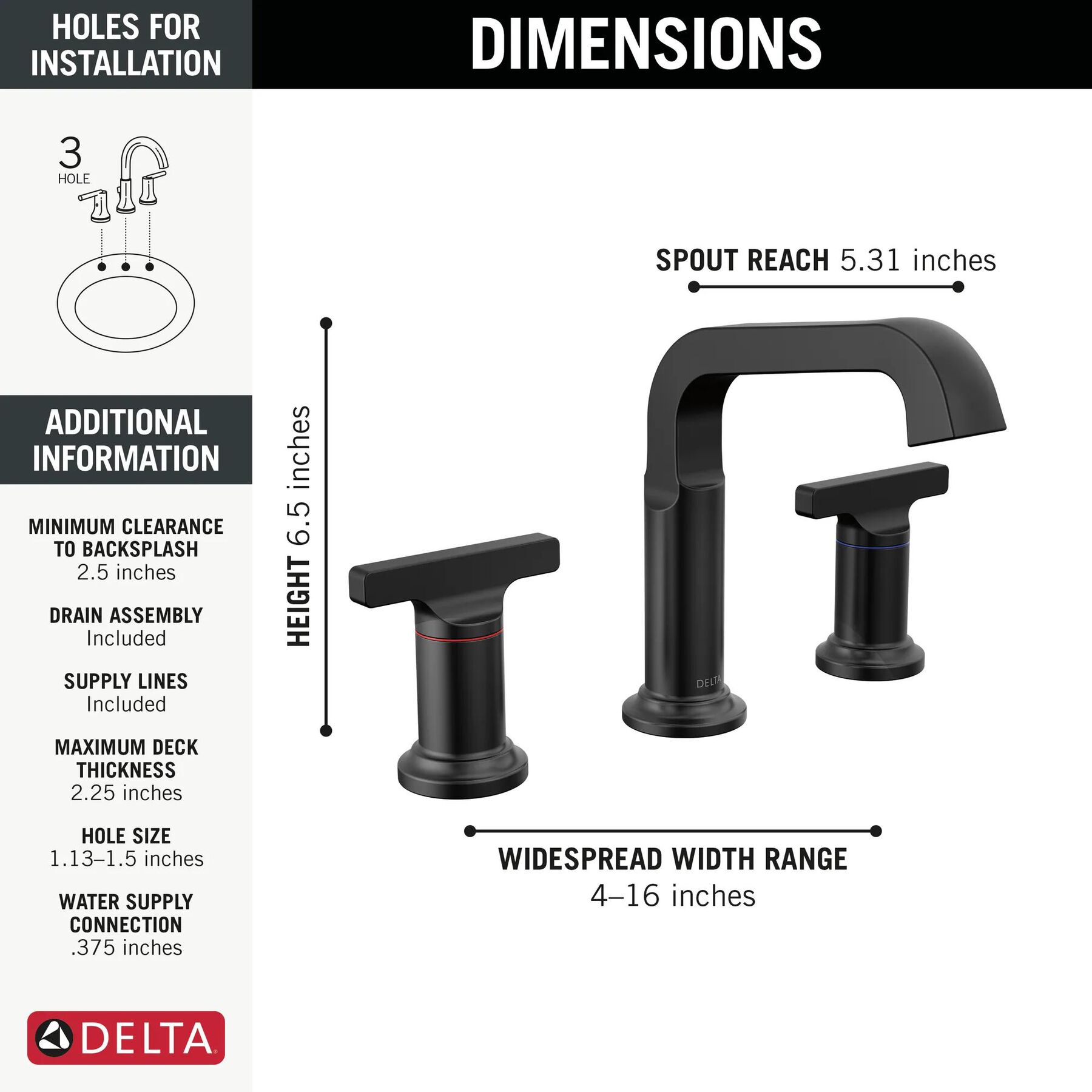 HOLES FOR INSTALLATION

3
HOLE

ADDITIONAL INFORMATION

MINIMUM CLEARANCE TO BACKSPLASH
2.5 inches

DRAIN ASSEMBLY
Included

SUPPLY LINES
Included

MAXIMUM DECK THICKNESS
2.25 inches

HOLE SIZE
1.13–1.5 inches

WATER SUPPLY CONNECTION
.375 inches

DELTA

DIMENSIONS

SPOUT REACH 5.31 inches

HEIGHT 6.5 inches

DELTA

WIDESPREAD WIDTH RANGE
4–16 inches