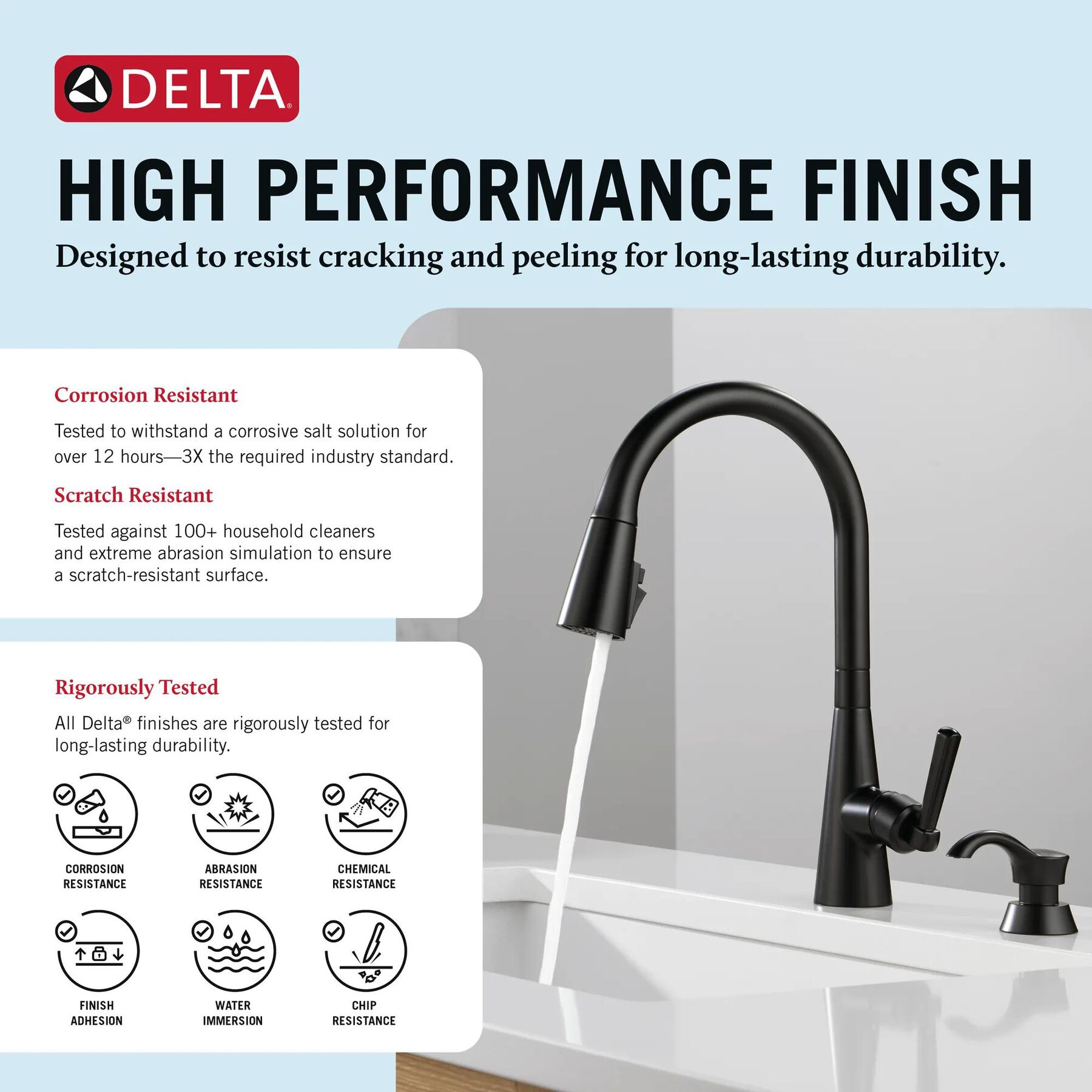 DELTA®

HIGH PERFORMANCE FINISH

Designed to resist cracking and peeling for long-lasting durability.

Corrosion Resistant

Tested to withstand a corrosive salt solution for over 12 hours—3X the required industry standard.

Scratch Resistant

Tested against 100+ household cleaners and extreme abrasion simulation to ensure a scratch-resistant surface.

Rigorously Tested

All Delta® finishes are rigorously tested for long-lasting durability.

CORROSION RESISTANCE

ABRASION RESISTANCE

CHEMICAL RESISTANCE

FINISH ADHESION

WATER IMMERSION

CHIP RESISTANCE