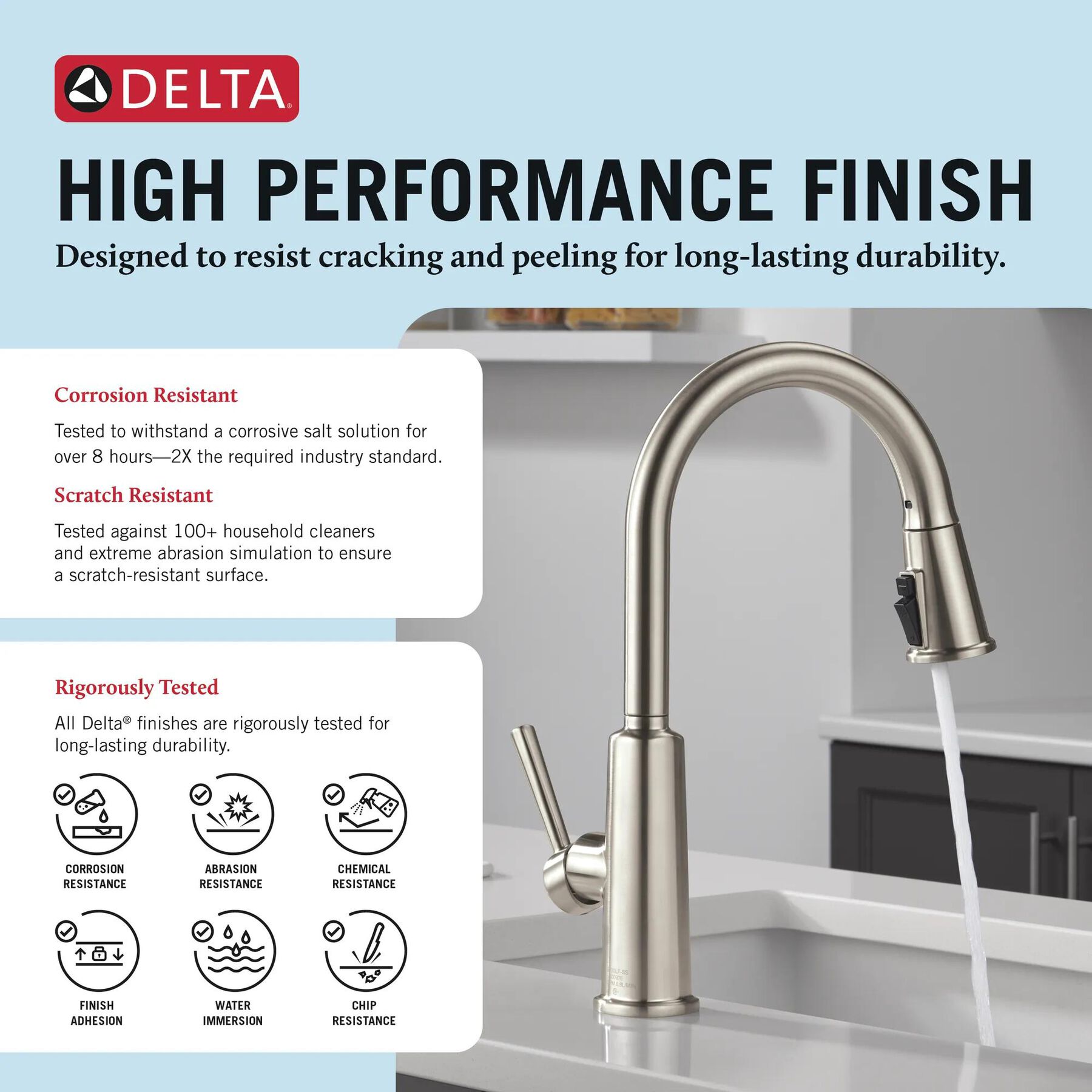 DELTA®

HIGH PERFORMANCE FINISH

Designed to resist cracking and peeling for long-lasting durability.

Corrosion Resistant

Tested to withstand a corrosive salt solution for over 8 hours—2X the required industry standard.

Scratch Resistant

Tested against 100+ household cleaners and extreme abrasion simulation to ensure a scratch-resistant surface.

Rigorously Tested

All Delta® finishes are rigorously tested for long-lasting durability.

CORROSION RESISTANCE

ABRASION RESISTANCE

CHEMICAL RESISTANCE

FINISH ADHESION

WATER IMMERSION

CHIP RESISTANCE