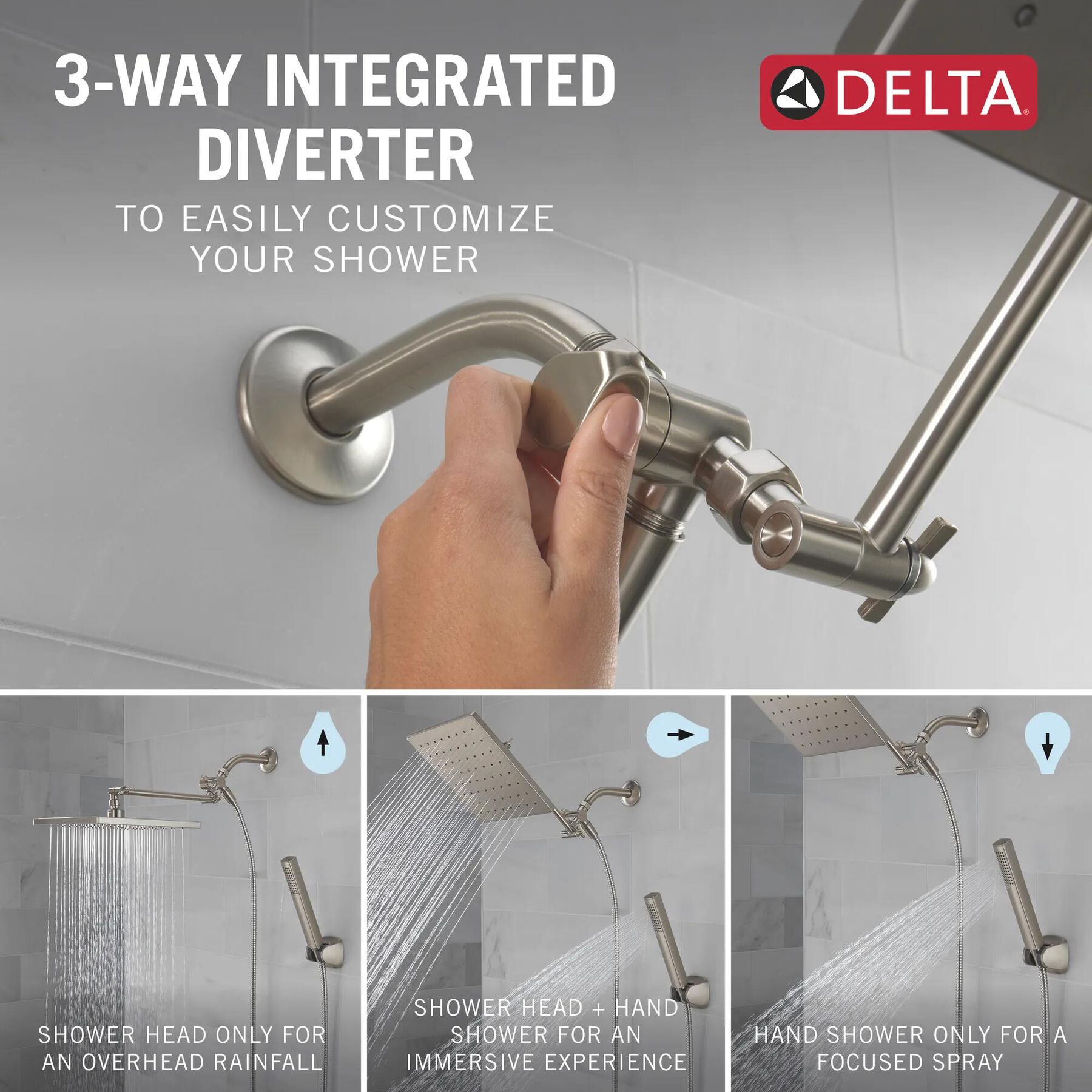 3-WAY INTEGRATED DIVERTER

TO EASILY CUSTOMIZE YOUR SHOWER

DELTA®

SHOWER HEAD ONLY FOR AN OVERHEAD RAINFALL

SHOWER HEAD + HAND SHOWER FOR AN IMMERSIVE EXPERIENCE

HAND SHOWER ONLY FOR A FOCUSED SPRAY