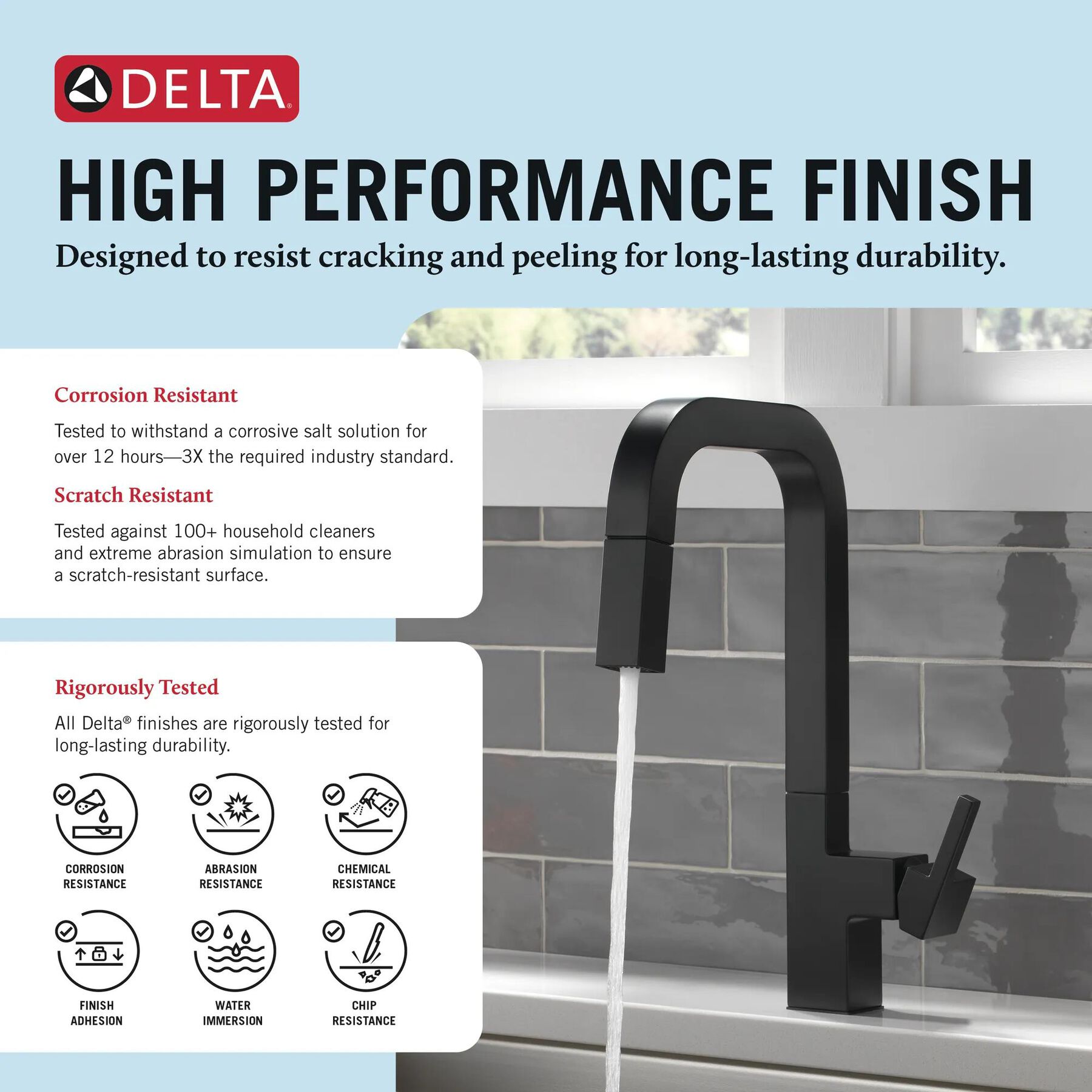 DELTA®

HIGH PERFORMANCE FINISH

Designed to resist cracking and peeling for long-lasting durability.

Corrosion Resistant

Tested to withstand a corrosive salt solution for over 12 hours—3X the required industry standard.

Scratch Resistant

Tested against 100+ household cleaners and extreme abrasion simulation to ensure a scratch-resistant surface.

Rigorously Tested

All Delta® finishes are rigorously tested for long-lasting durability.

CORROSION
RESISTANCE

ABRASION
RESISTANCE

CHEMICAL
RESISTANCE

FINISH
ADHESION

WATER
IMMERSION

CHIP
RESISTANCE