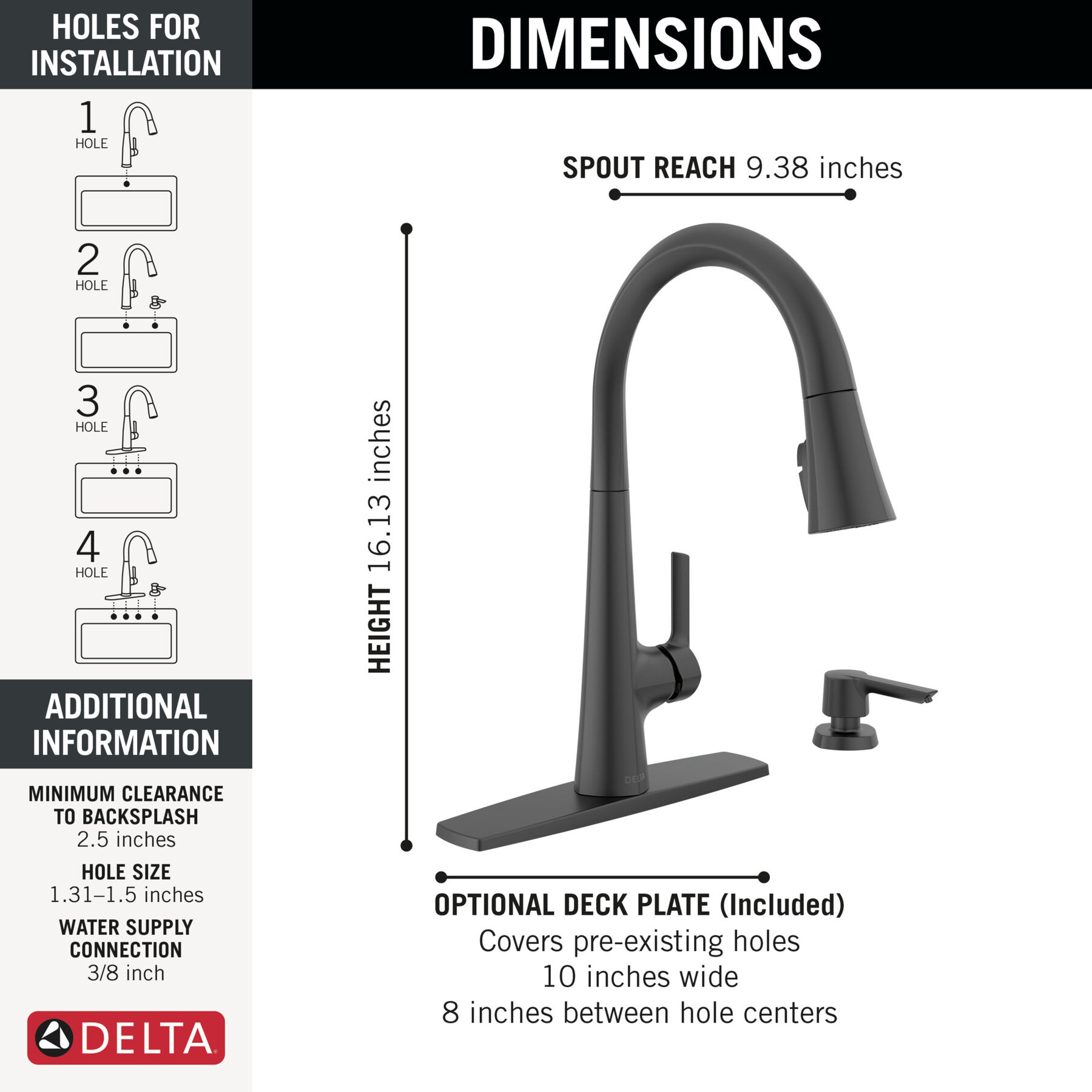 HOLES FOR INSTALLATION

1 HOLE

2 HOLE

3 HOLE

4 HOLE

ADDITIONAL INFORMATION

MINIMUM CLEARANCE TO BACKSPLASH
2.5 inches

HOLE SIZE
1.31–1.5 inches

WATER SUPPLY CONNECTION
3/8 inch

DELTA

DIMENSIONS

SPOUT REACH 9.38 inches

HEIGHT 16.13 inches

DELTA

OPTIONAL DECK PLATE (Included)
Covers pre-existing holes
10 inches wide
8 inches between hole centers