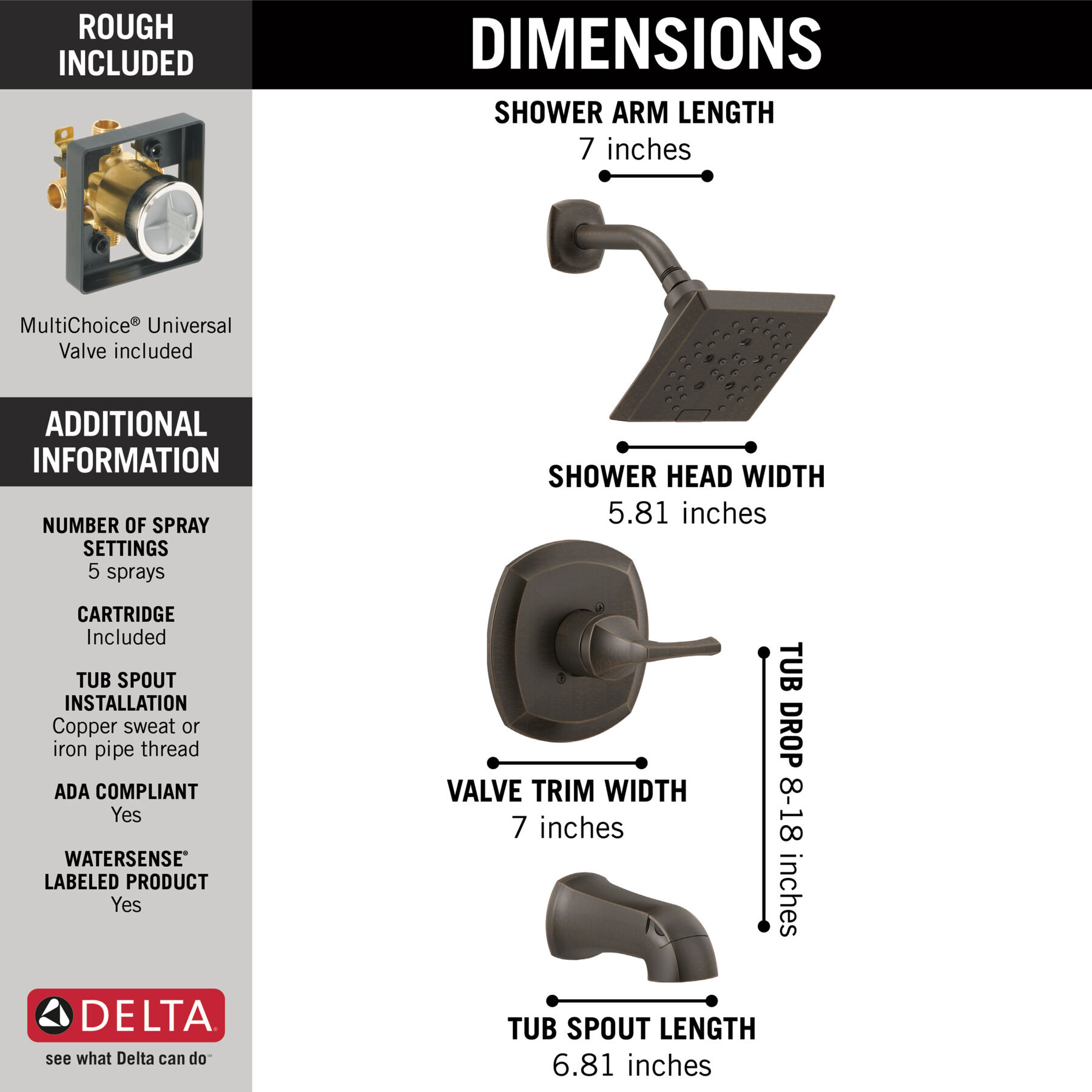 ROUGH INCLUDED

MultiChoice® Universal Valve included

ADDITIONAL INFORMATION

NUMBER OF SPRAY SETTINGS
5 sprays

CARTRIDGE
Included

TUB SPOUT INSTALLATION
Copper sweat or iron pipe thread

ADA COMPLIANT
Yes

WATERSENSE® LABELED PRODUCT
Yes

DELTA®
see what Delta can do℠

DIMENSIONS

SHOWER ARM LENGTH
7 inches

SHOWER HEAD WIDTH
5.81 inches

VALVE TRIM WIDTH
7 inches

TUB DROP 8-18 inches

TUB SPOUT LENGTH
6.81 inches