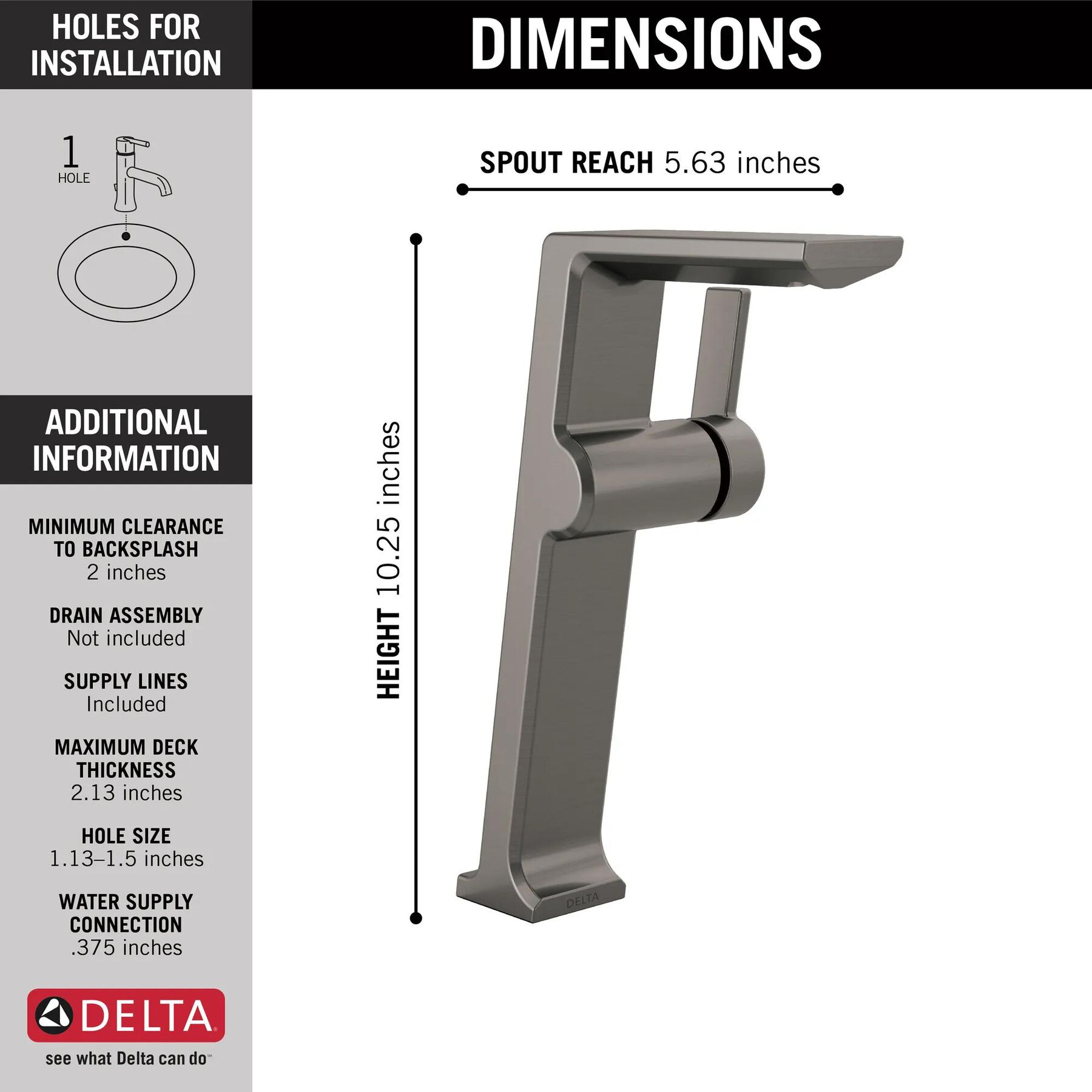 HOLES FOR INSTALLATION

1
HOLE

ADDITIONAL INFORMATION

MINIMUM CLEARANCE TO BACKSPLASH
2 inches

DRAIN ASSEMBLY
Not included

SUPPLY LINES
Included

MAXIMUM DECK THICKNESS
2.13 inches

HOLE SIZE
1.13–1.5 inches

WATER SUPPLY CONNECTION
.375 inches

DELTA
see what Delta can do

DIMENSIONS

SPOUT REACH 5.63 inches

HEIGHT 10.25 inches

DELTA