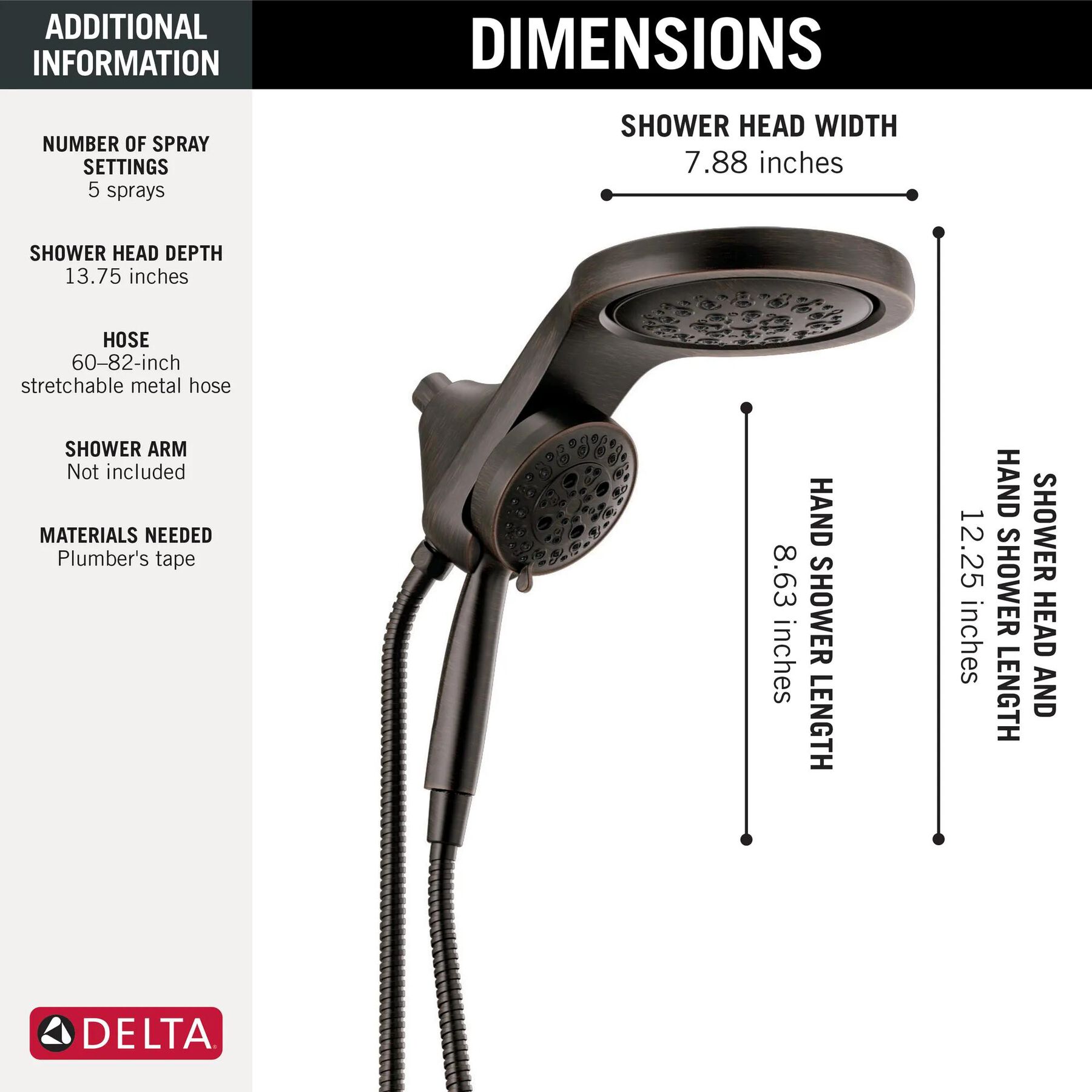 ADDITIONAL INFORMATION

NUMBER OF SPRAY SETTINGS
5 sprays

SHOWER HEAD DEPTH
13.75 inches

HOSE
60–82-inch stretchable metal hose

SHOWER ARM
Not included

MATERIALS NEEDED
Plumber's tape

DELTA

DIMENSIONS

SHOWER HEAD WIDTH
7.88 inches

HAND SHOWER LENGTH
8.63 inches

SHOWER HEAD AND HAND SHOWER LENGTH
12.25 inches