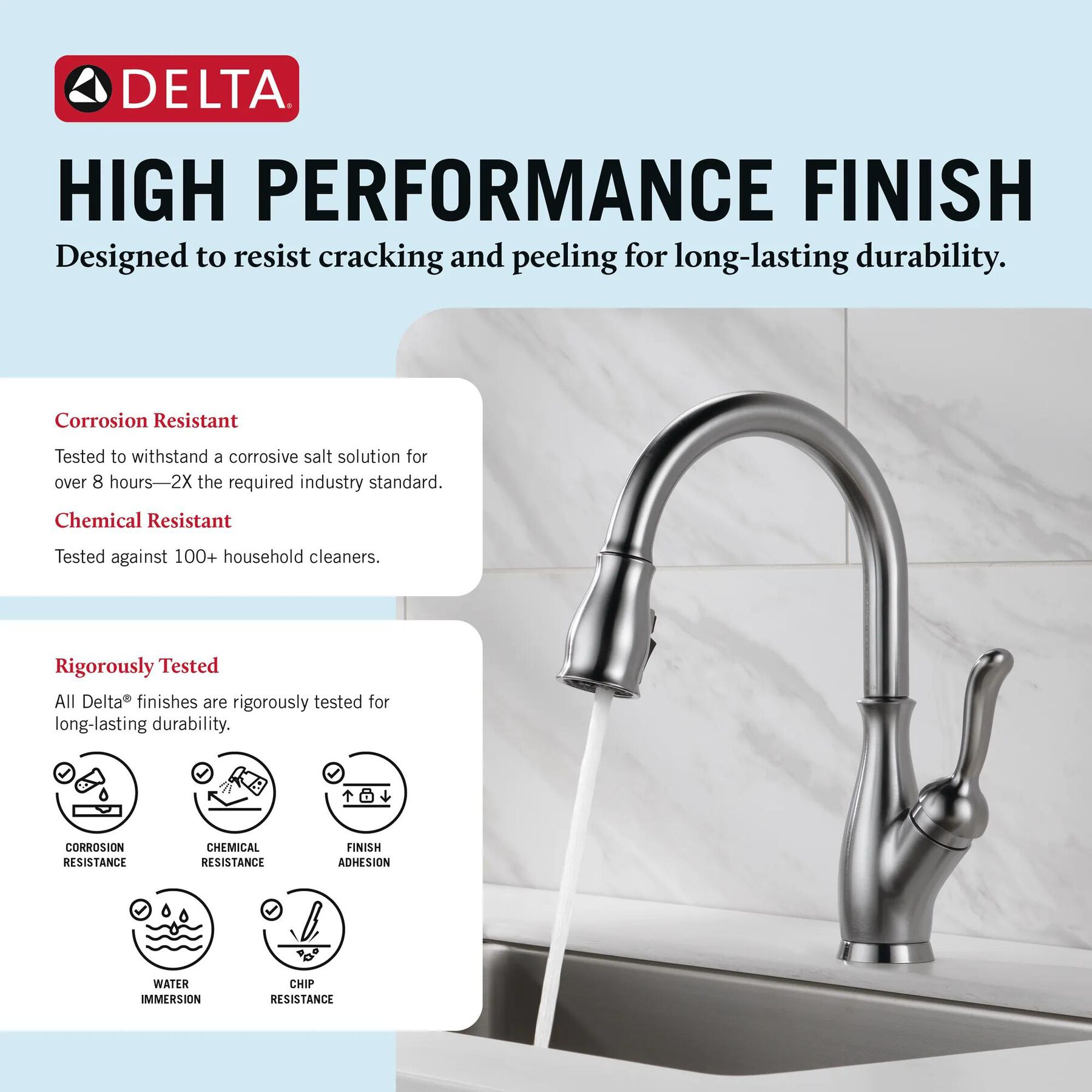 DELTA®

HIGH PERFORMANCE FINISH

Designed to resist cracking and peeling for long-lasting durability.

Corrosion Resistant

Tested to withstand a corrosive salt solution for over 8 hours—2X the required industry standard.

Chemical Resistant

Tested against 100+ household cleaners.

Rigorously Tested

All Delta® finishes are rigorously tested for long-lasting durability.

CORROSION
RESISTANCE

CHEMICAL
RESISTANCE

FINISH
ADHESION

WATER
IMMERSION

CHIP
RESISTANCE