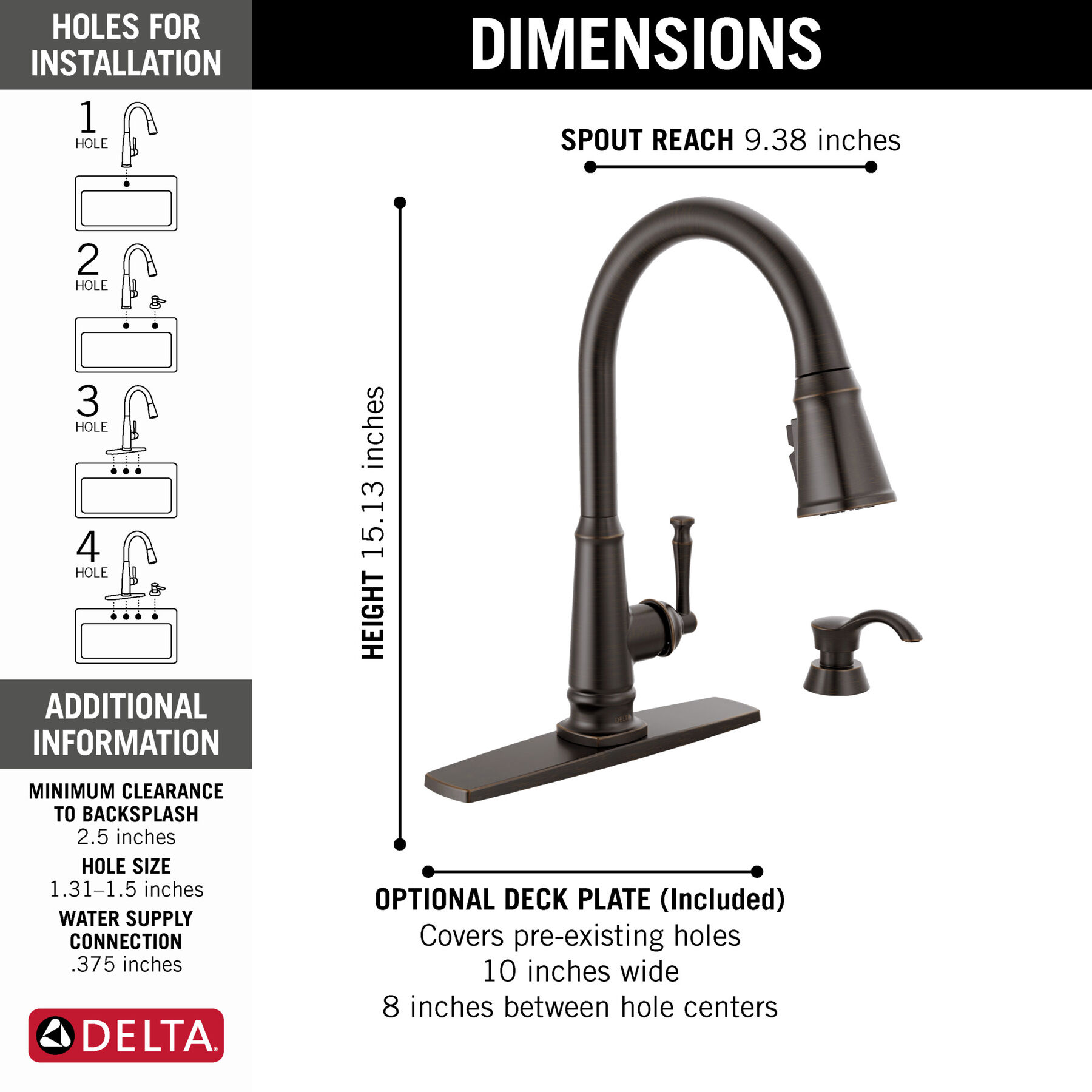 HOLES FOR INSTALLATION

1 HOLE

2 HOLE

3 HOLE

4 HOLE

ADDITIONAL INFORMATION

MINIMUM CLEARANCE TO BACKSPLASH
2.5 inches

HOLE SIZE
1.31–1.5 inches

WATER SUPPLY CONNECTION
.375 inches

DELTA

DIMENSIONS

SPOUT REACH 9.38 inches

HEIGHT 15.13 inches

DELTA

OPTIONAL DECK PLATE (Included)
Covers pre-existing holes
10 inches wide
8 inches between hole centers