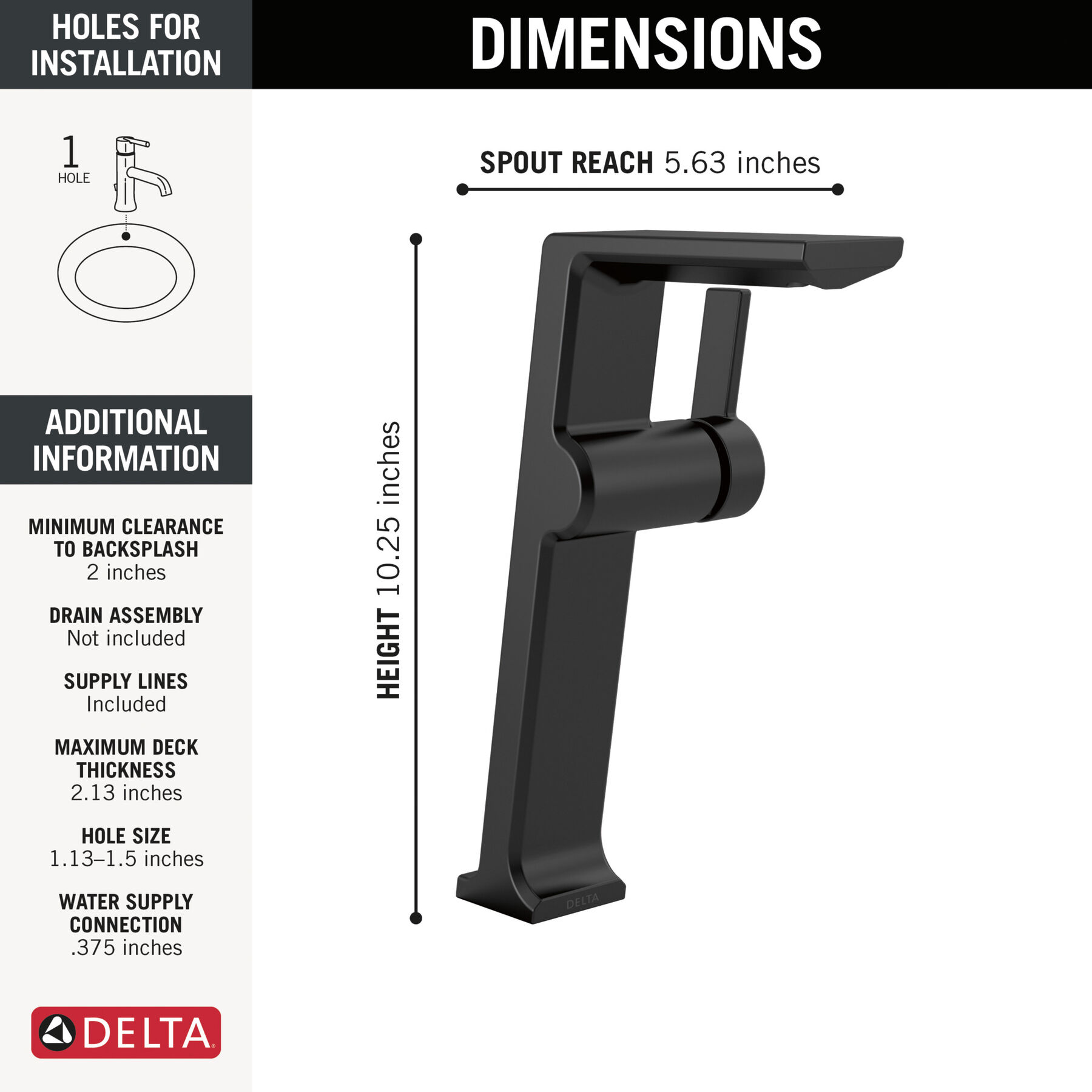 HOLES FOR INSTALLATION

1
HOLE

ADDITIONAL INFORMATION

MINIMUM CLEARANCE TO BACKSPLASH
2 inches

DRAIN ASSEMBLY
Not included

SUPPLY LINES
Included

MAXIMUM DECK THICKNESS
2.13 inches

HOLE SIZE
1.13–1.5 inches

WATER SUPPLY CONNECTION
.375 inches

DELTA

DIMENSIONS

SPOUT REACH 5.63 inches

HEIGHT 10.25 inches

DELTA