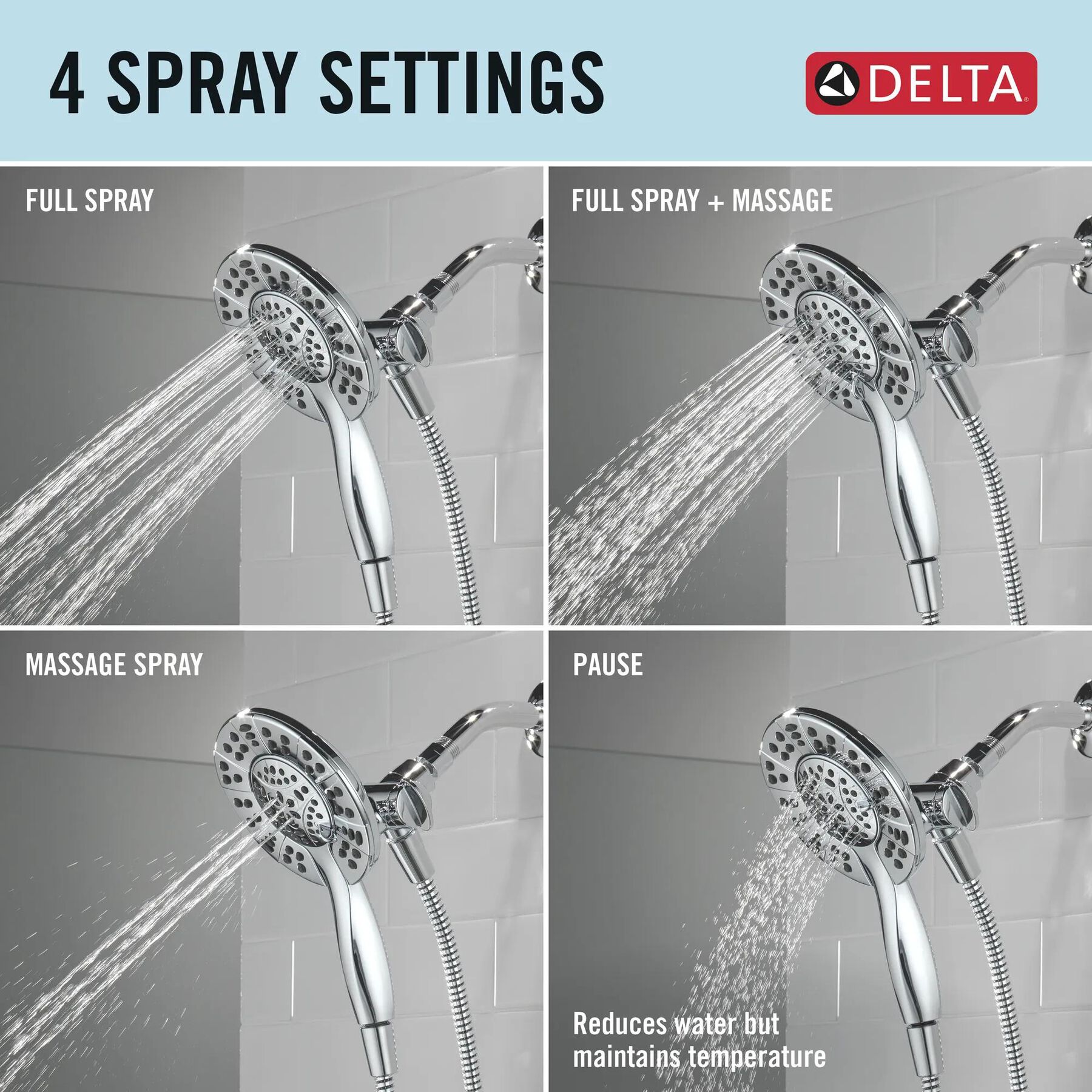 4 SPRAY SETTINGS

DELTA®

FULL SPRAY

FULL SPRAY + MASSAGE

MASSAGE SPRAY

PAUSE

Reduces water but maintains temperature