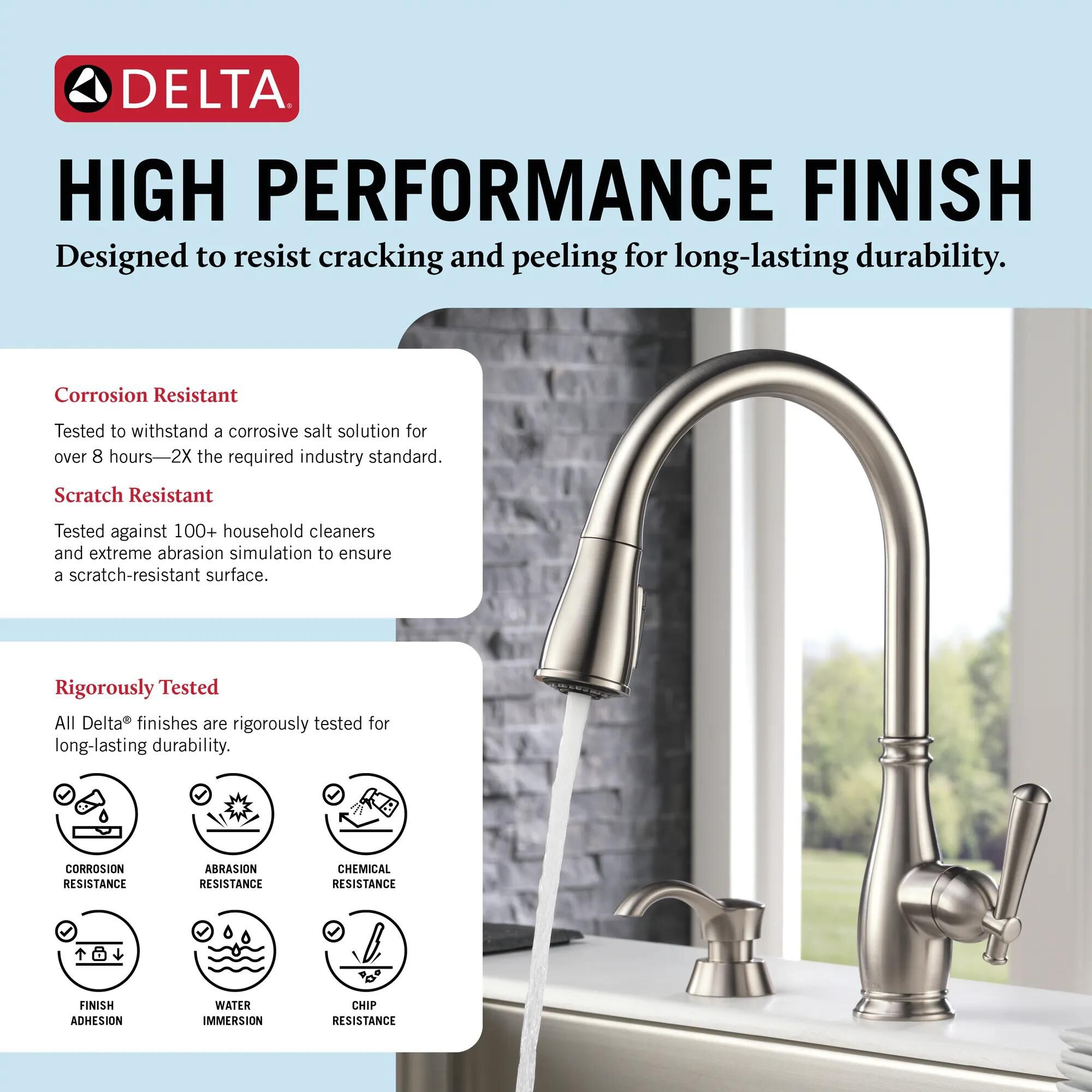 DELTA®

HIGH PERFORMANCE FINISH

Designed to resist cracking and peeling for long-lasting durability.

Corrosion Resistant

Tested to withstand a corrosive salt solution for over 8 hours—2X the required industry standard.

Scratch Resistant

Tested against 100+ household cleaners and extreme abrasion simulation to ensure a scratch-resistant surface.

Rigorously Tested

All Delta® finishes are rigorously tested for long-lasting durability.

CORROSION RESISTANCE

ABRASION RESISTANCE

CHEMICAL RESISTANCE

FINISH ADHESION

WATER IMMERSION

CHIP RESISTANCE