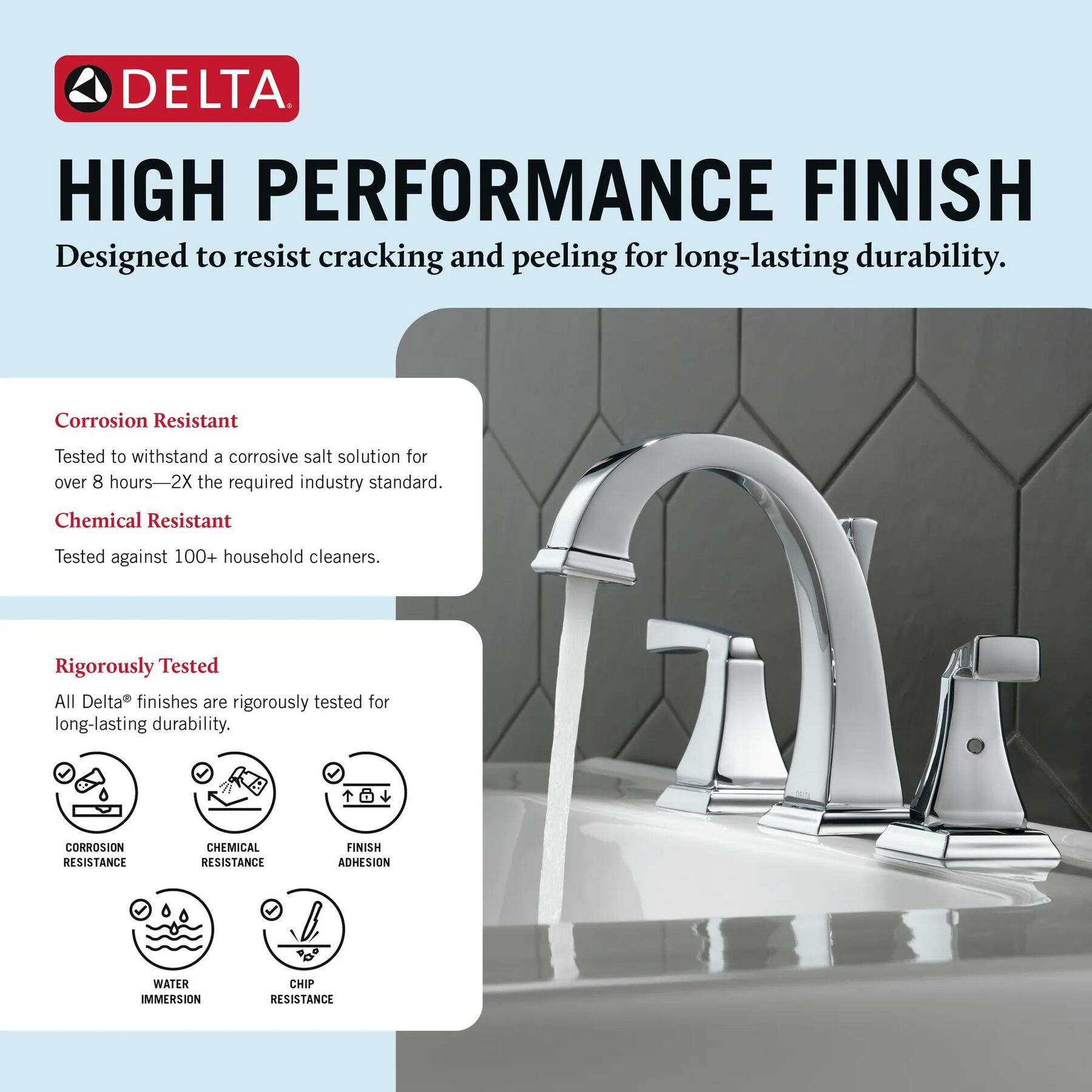 DELTA®

HIGH PERFORMANCE FINISH

Designed to resist cracking and peeling for long-lasting durability.

Corrosion Resistant

Tested to withstand a corrosive salt solution for over 8 hours—2X the required industry standard.

Chemical Resistant

Tested against 100+ household cleaners.

Rigorously Tested

All Delta® finishes are rigorously tested for long-lasting durability.

CORROSION RESISTANCE

CHEMICAL RESISTANCE

FINISH ADHESION

WATER IMMERSION

CHIP RESISTANCE