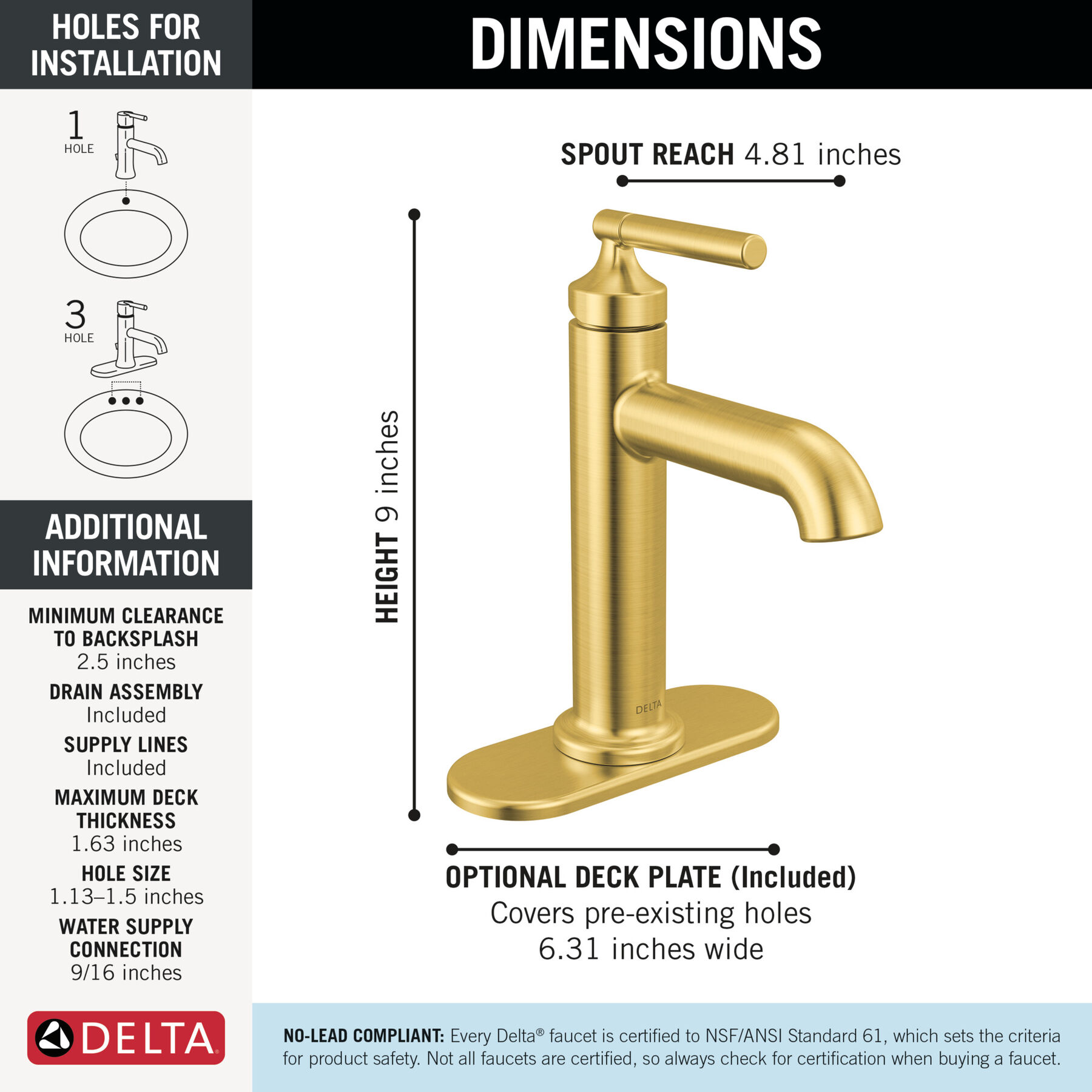 HOLES FOR INSTALLATION

1
HOLE

3
HOLE

ADDITIONAL INFORMATION

MINIMUM CLEARANCE TO BACKSPLASH
2.5 inches

DRAIN ASSEMBLY
Included

SUPPLY LINES
Included

MAXIMUM DECK THICKNESS
1.63 inches

HOLE SIZE
1.13–1.5 inches

WATER SUPPLY CONNECTION
9/16 inches

DELTA

DIMENSIONS

SPOUT REACH 4.81 inches

HEIGHT 9 inches

DELTA

OPTIONAL DECK PLATE (Included)
Covers pre-existing holes
6.31 inches wide

NO-LEAD COMPLIANT: Every Delta® faucet is certified to NSF/ANSI Standard 61, which sets the criteria for product safety. Not all faucets are certified, so always check for certification when buying a faucet.