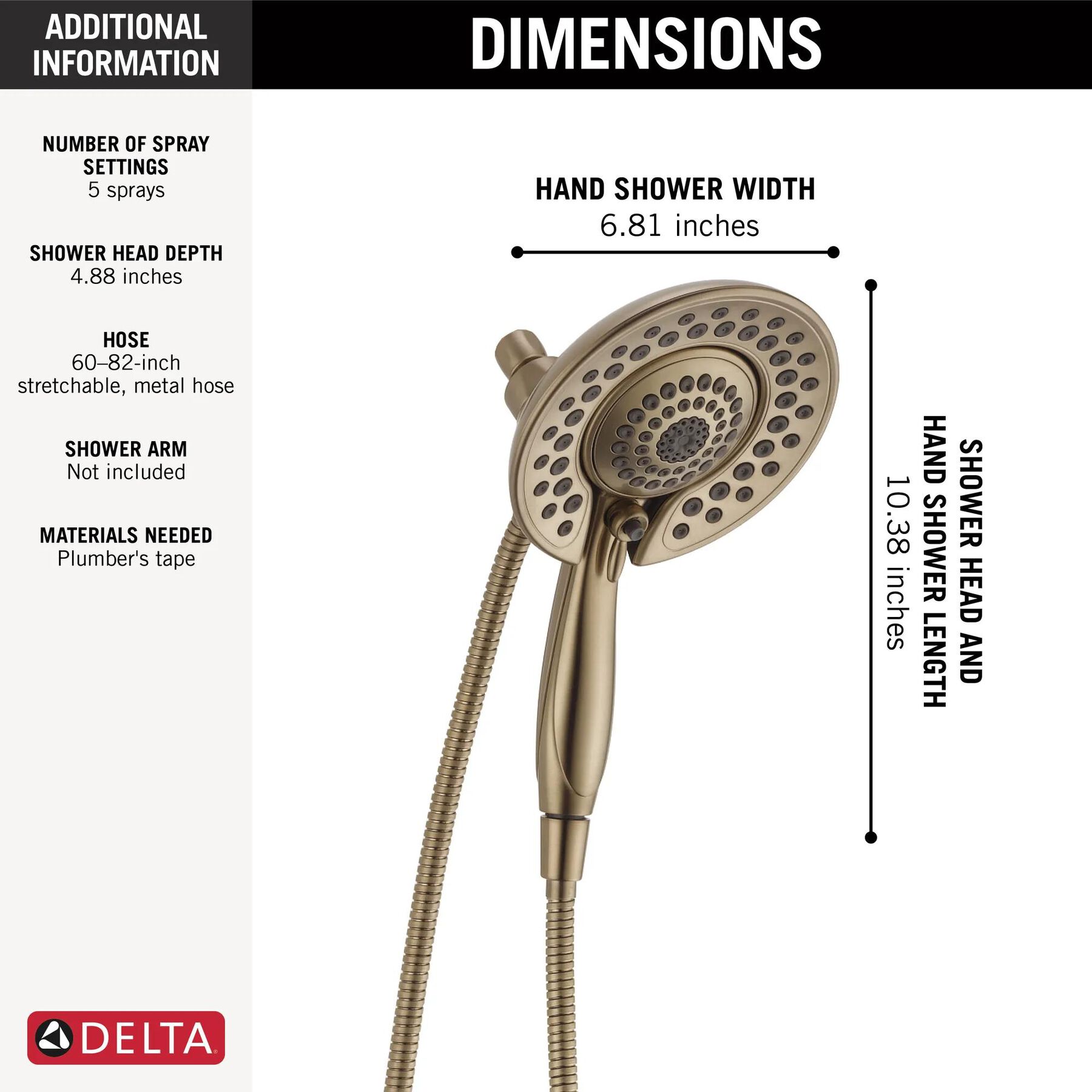 ADDITIONAL INFORMATION

NUMBER OF SPRAY SETTINGS
5 sprays

SHOWER HEAD DEPTH
4.88 inches

HOSE
60–82-inch stretchable, metal hose

SHOWER ARM
Not included

MATERIALS NEEDED
Plumber's tape

DELTA

DIMENSIONS

HAND SHOWER WIDTH
6.81 inches

SHOWER HEAD AND HAND SHOWER LENGTH
10.38 inches