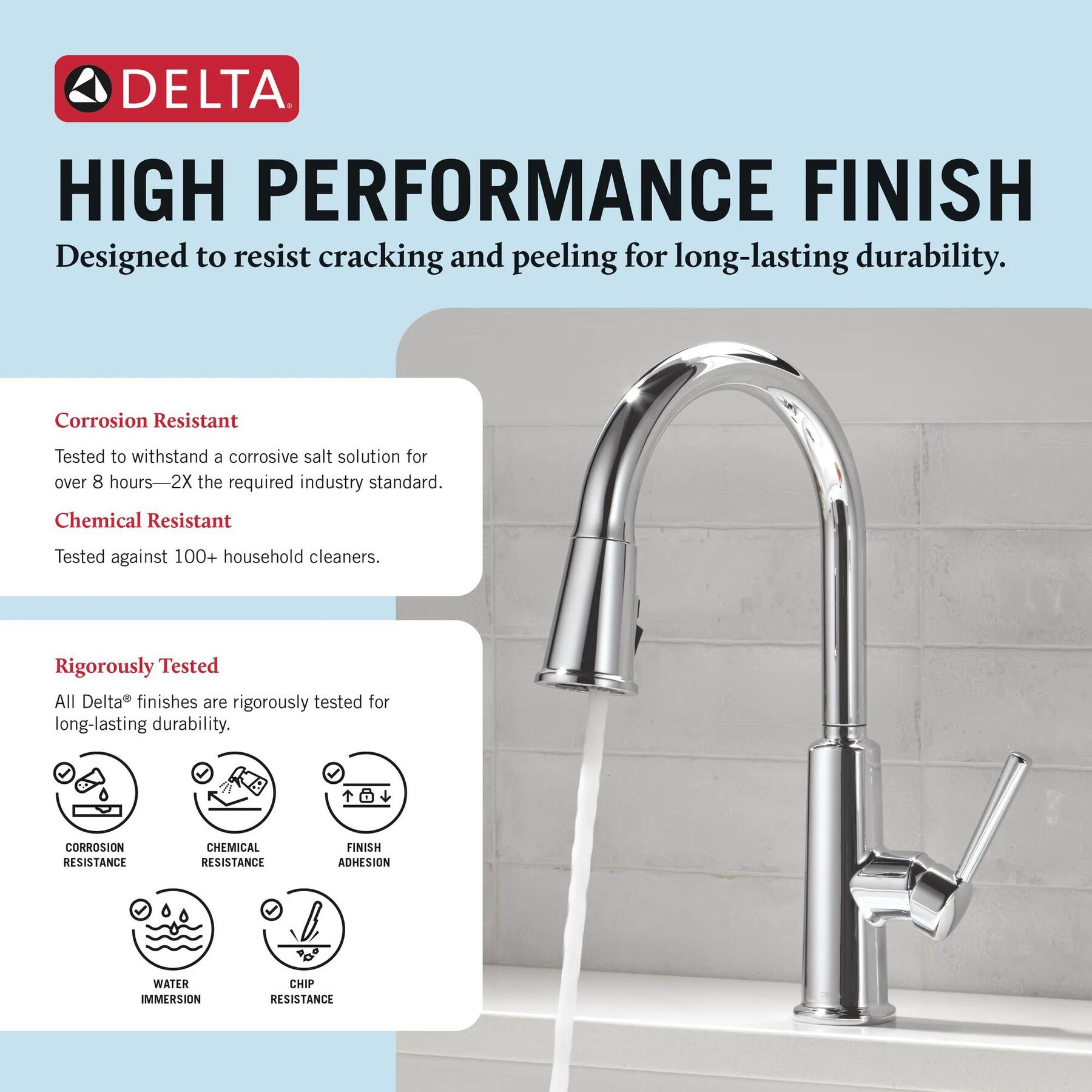 DELTA®

HIGH PERFORMANCE FINISH

Designed to resist cracking and peeling for long-lasting durability.

Corrosion Resistant

Tested to withstand a corrosive salt solution for over 8 hours—2X the required industry standard.

Chemical Resistant

Tested against 100+ household cleaners.

Rigorously Tested

All Delta® finishes are rigorously tested for long-lasting durability.

CORROSION
RESISTANCE

CHEMICAL
RESISTANCE

FINISH
ADHESION

WATER
IMMERSION

CHIP
RESISTANCE