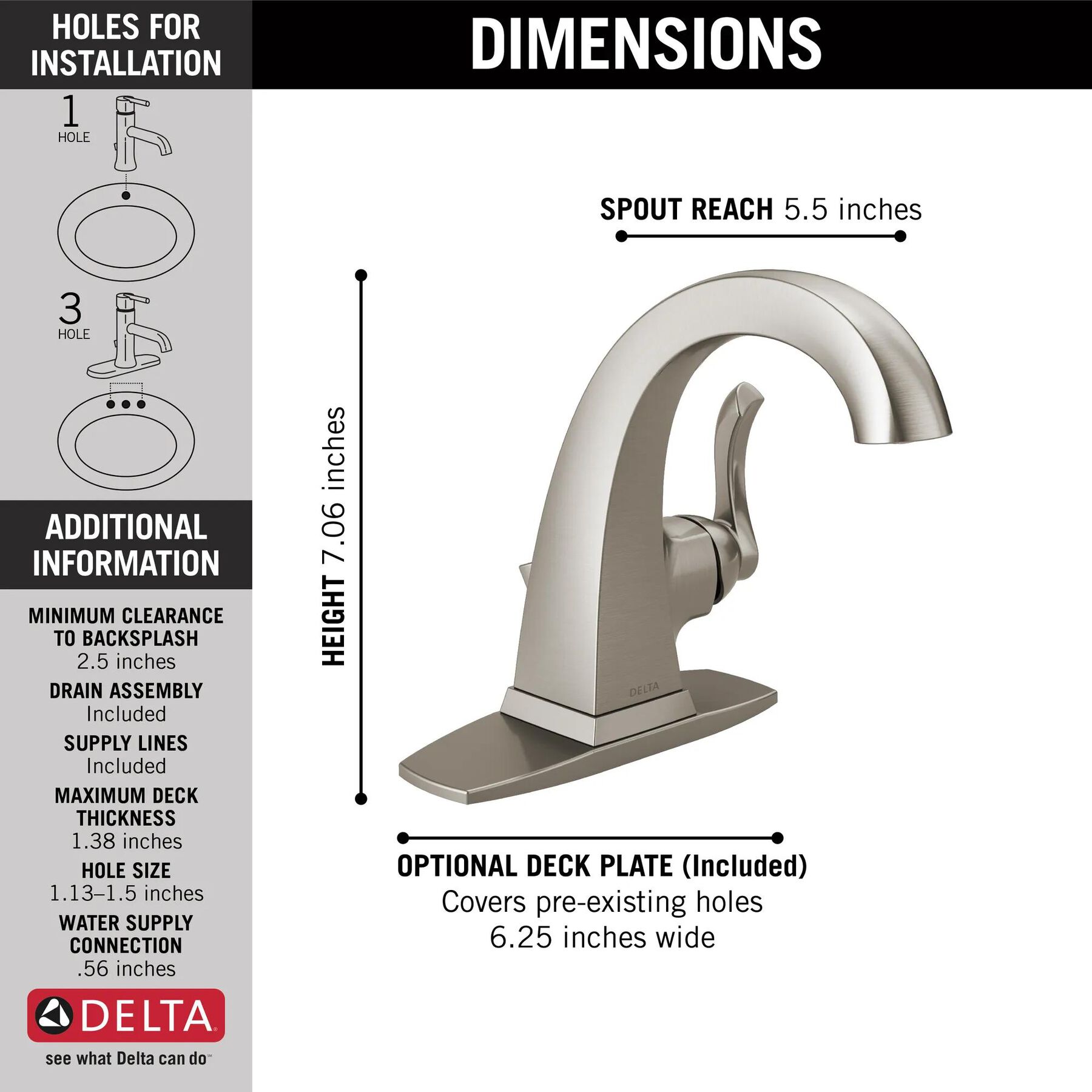 HOLES FOR INSTALLATION

1 HOLE

3 HOLE

ADDITIONAL INFORMATION

MINIMUM CLEARANCE TO BACKSPLASH
2.5 inches

DRAIN ASSEMBLY
Included

SUPPLY LINES
Included

MAXIMUM DECK THICKNESS
1.38 inches

HOLE SIZE
1.13–1.5 inches

WATER SUPPLY CONNECTION
.56 inches

DELTA
see what Delta can do

DIMENSIONS

SPOUT REACH 5.5 inches

HEIGHT 7.06 inches

DELTA

OPTIONAL DECK PLATE (Included)
Covers pre-existing holes
6.25 inches wide