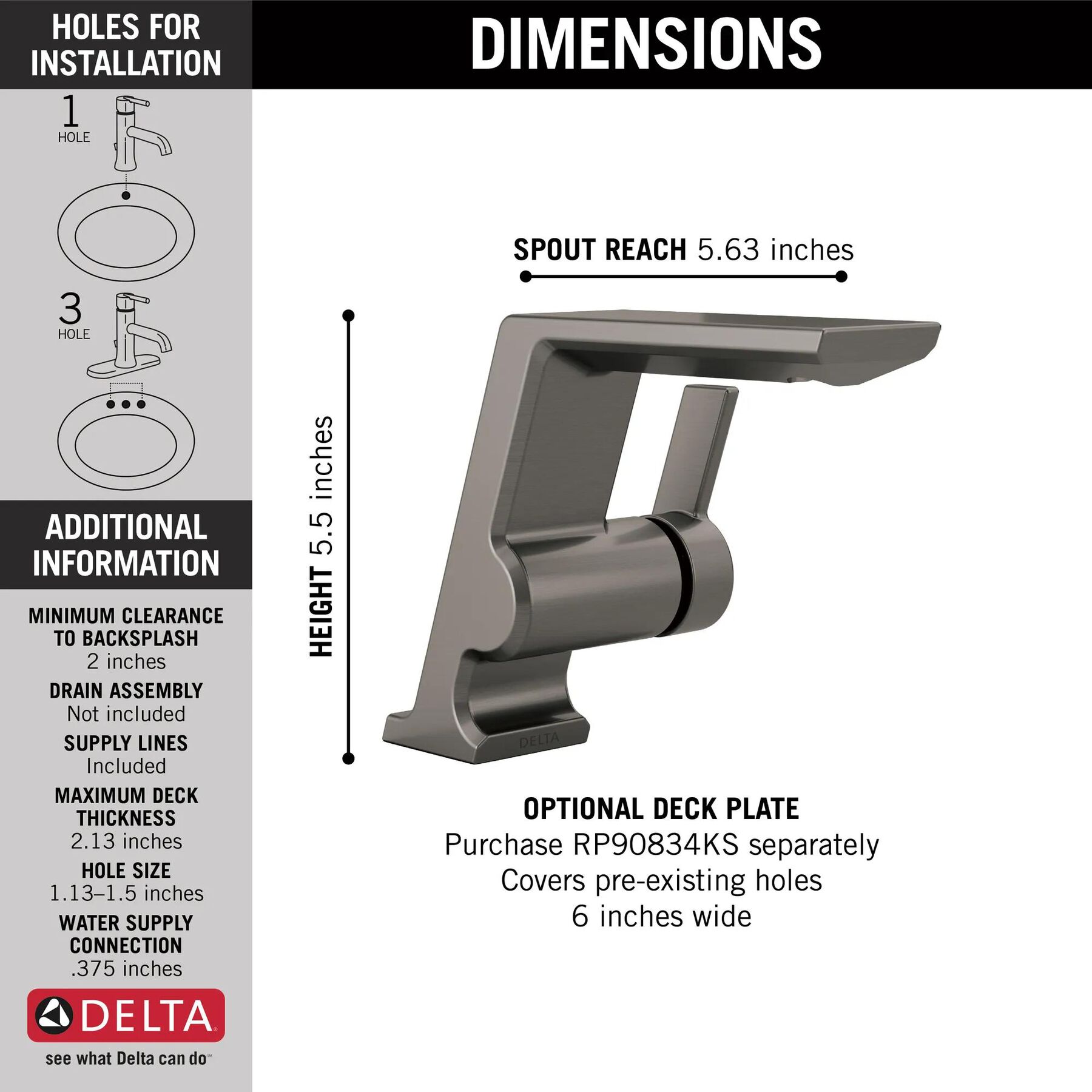 HOLES FOR INSTALLATION

1 HOLE

3 HOLE

ADDITIONAL INFORMATION

MINIMUM CLEARANCE TO BACKSPLASH
2 inches

DRAIN ASSEMBLY
Not included

SUPPLY LINES
Included

MAXIMUM DECK THICKNESS
2.13 inches

HOLE SIZE
1.13–1.5 inches

WATER SUPPLY CONNECTION
.375 inches

DELTA
see what Delta can do

DIMENSIONS

SPOUT REACH 5.63 inches

HEIGHT 5.5 inches

DELTA

OPTIONAL DECK PLATE
Purchase RP90834KS separately
Covers pre-existing holes
6 inches wide