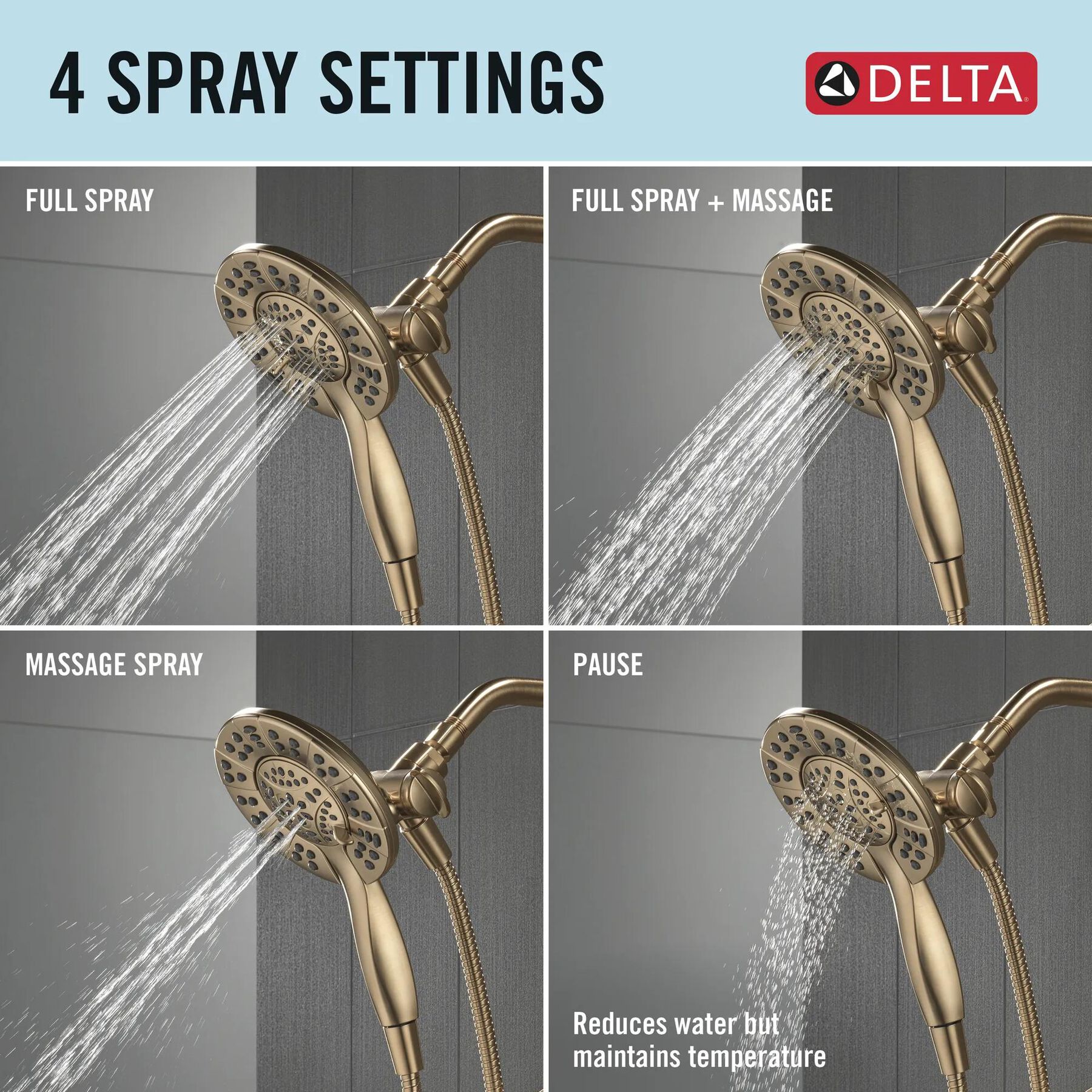 4 SPRAY SETTINGS

DELTA®

FULL SPRAY

FULL SPRAY + MASSAGE

MASSAGE SPRAY

PAUSE

Reduces water but maintains temperature