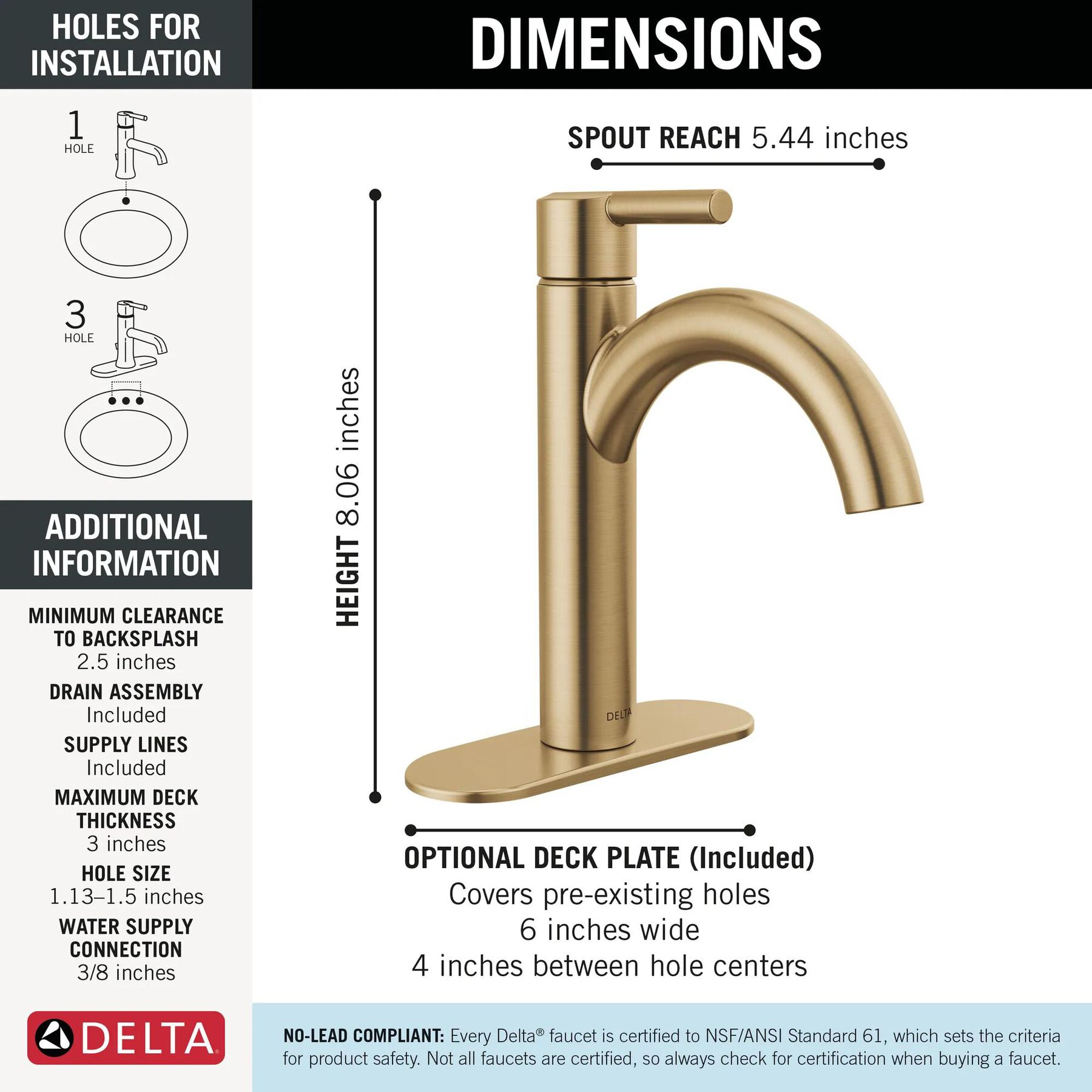 HOLES FOR INSTALLATION

1
HOLE

3
HOLE

ADDITIONAL INFORMATION

MINIMUM CLEARANCE TO BACKSPLASH
2.5 inches

DRAIN ASSEMBLY
Included

SUPPLY LINES
Included

MAXIMUM DECK THICKNESS
3 inches

HOLE SIZE
1.13–1.5 inches

WATER SUPPLY CONNECTION
3/8 inches

DELTA

DIMENSIONS

SPOUT REACH 5.44 inches

HEIGHT 8.06 inches

DELTA

OPTIONAL DECK PLATE (Included)
Covers pre-existing holes
6 inches wide
4 inches between hole centers

NO-LEAD COMPLIANT: Every Delta® faucet is certified to NSF/ANSI Standard 61, which sets the criteria for product safety. Not all faucets are certified, so always check for certification when buying a faucet.