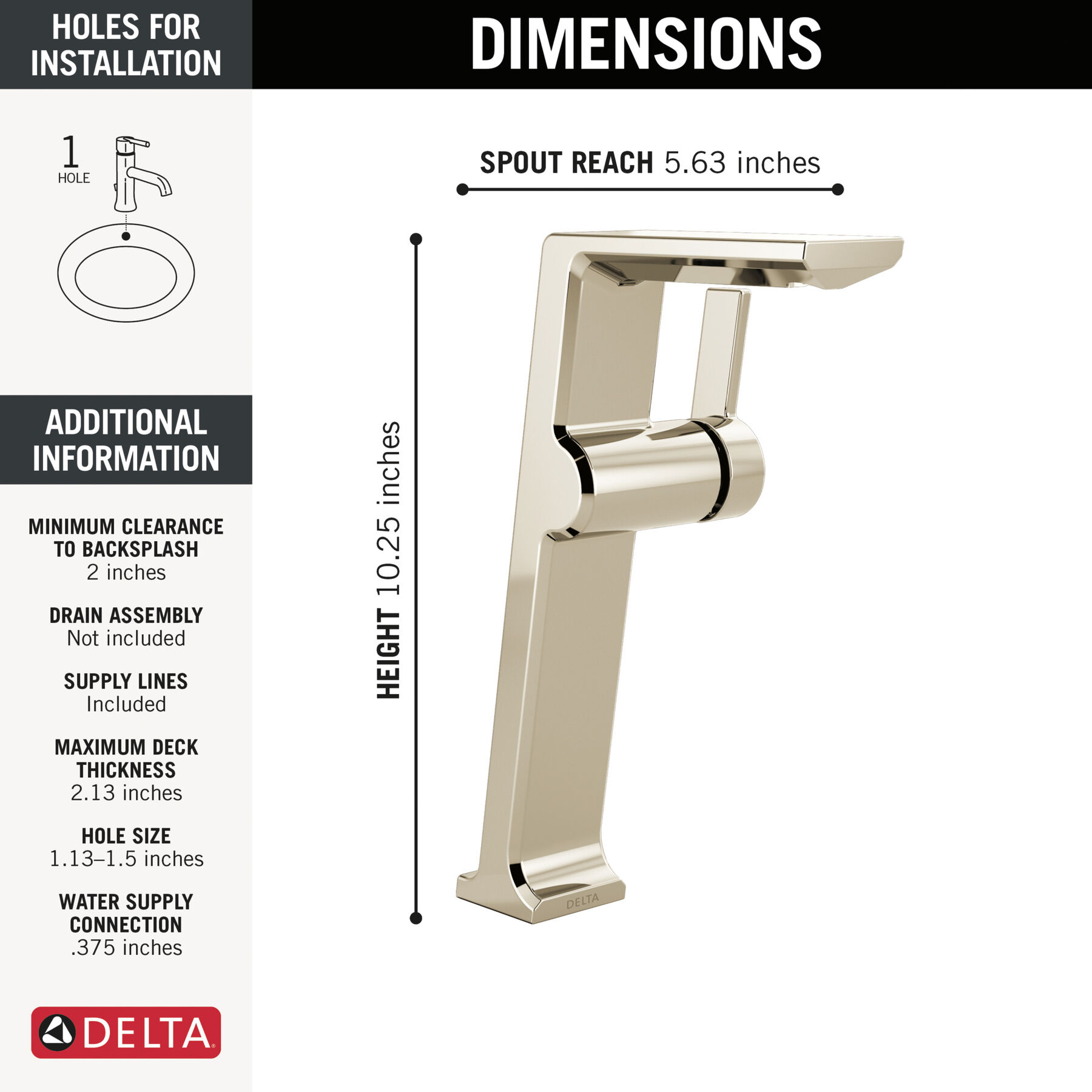 HOLES FOR INSTALLATION

1
HOLE

ADDITIONAL INFORMATION

MINIMUM CLEARANCE TO BACKSPLASH
2 inches

DRAIN ASSEMBLY
Not included

SUPPLY LINES
Included

MAXIMUM DECK THICKNESS
2.13 inches

HOLE SIZE
1.13–1.5 inches

WATER SUPPLY CONNECTION
.375 inches

DELTA

DIMENSIONS

SPOUT REACH 5.63 inches

HEIGHT 10.25 inches

DELTA