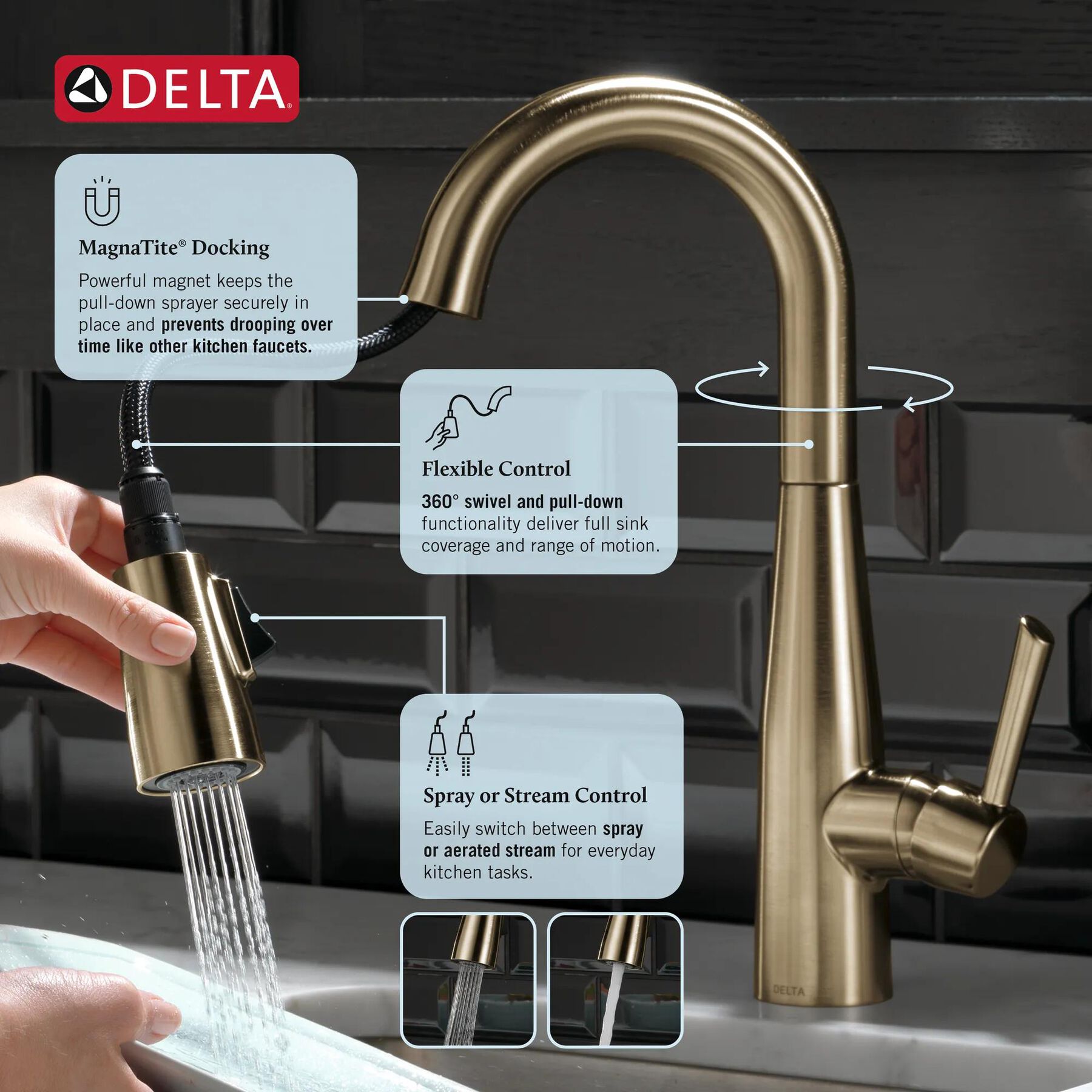 DELTA®

MagnaTite® Docking

Powerful magnet keeps the pull-down sprayer securely in place and prevents drooping over time like other kitchen faucets.

Flexible Control

360° swivel and pull-down functionality deliver full sink coverage and range of motion.

Spray or Stream Control

Easily switch between spray or aerated stream for everyday kitchen tasks.

DELTA