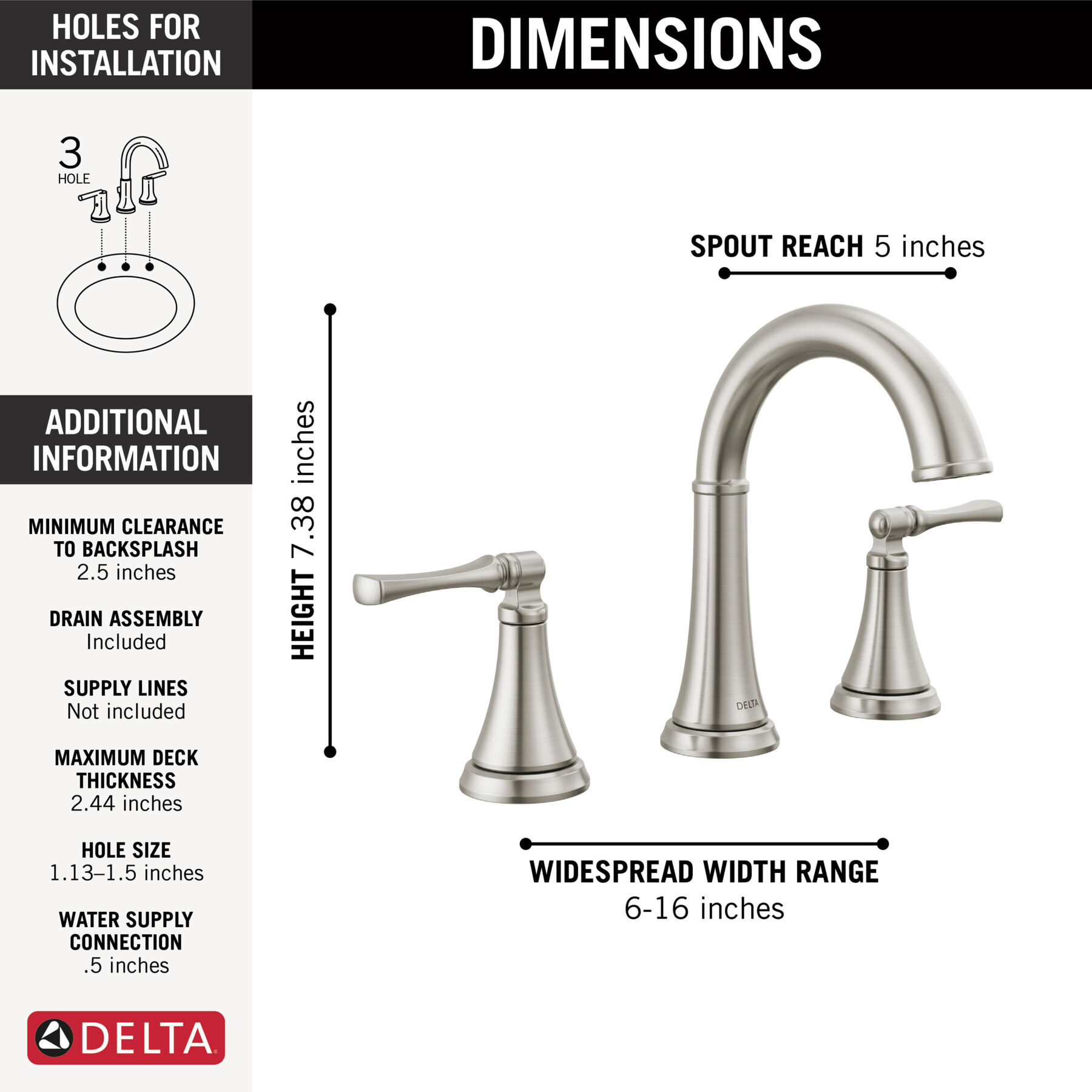 HOLES FOR INSTALLATION

3
HOLE

ADDITIONAL INFORMATION

MINIMUM CLEARANCE TO BACKSPLASH
2.5 inches

DRAIN ASSEMBLY
Included

SUPPLY LINES
Not included

MAXIMUM DECK THICKNESS
2.44 inches

HOLE SIZE
1.13–1.5 inches

WATER SUPPLY CONNECTION
.5 inches

DELTA

DIMENSIONS

SPOUT REACH 5 inches

HEIGHT 7.38 inches

DELTA

WIDESPREAD WIDTH RANGE
6-16 inches