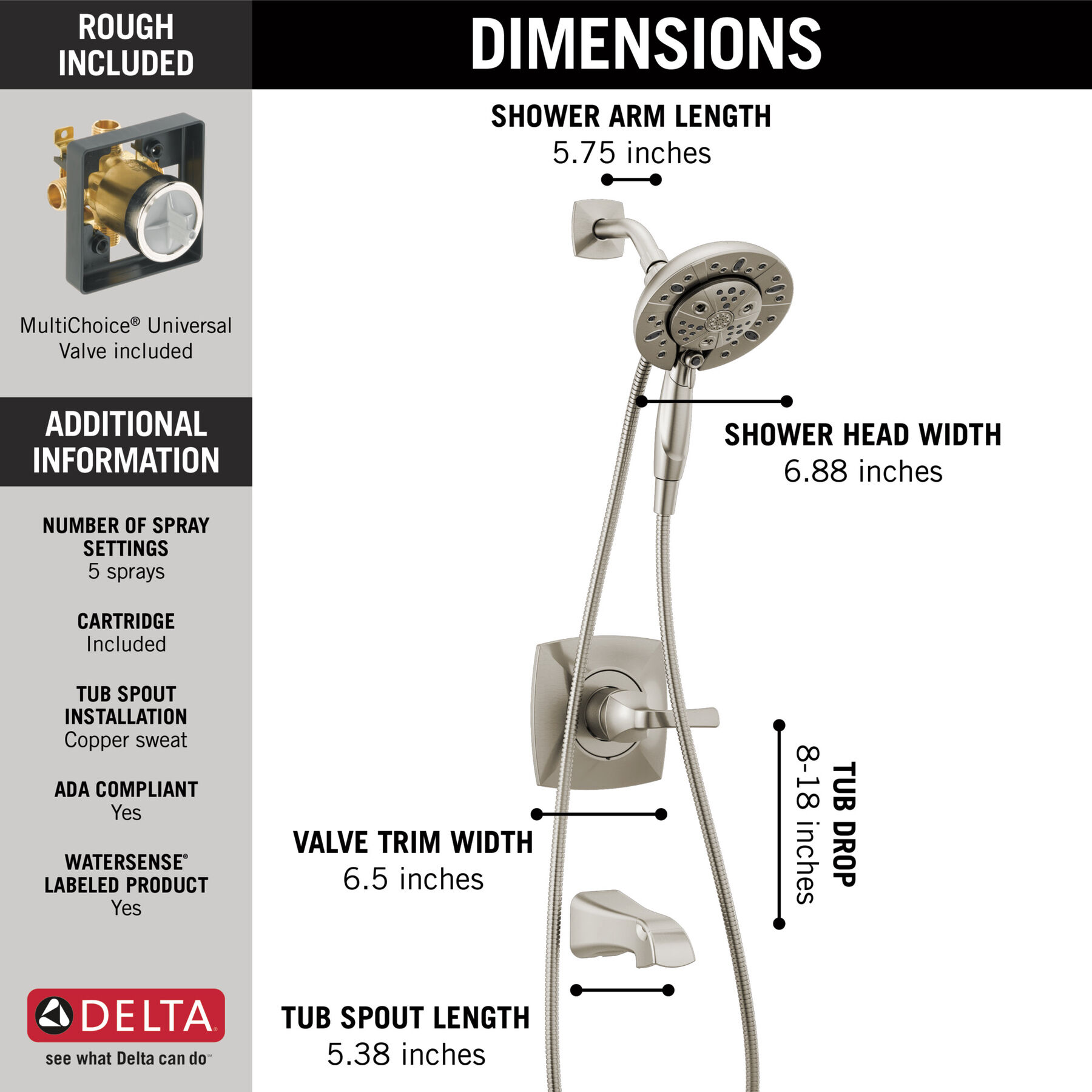 ROUGH INCLUDED

MultiChoice® Universal Valve included

ADDITIONAL INFORMATION

NUMBER OF SPRAY SETTINGS
5 sprays

CARTRIDGE
Included

TUB SPOUT INSTALLATION
Copper sweat

ADA COMPLIANT
Yes

WATERSENSE® LABELED PRODUCT
Yes

DELTA®
see what Delta can do℠

DIMENSIONS

SHOWER ARM LENGTH
5.75 inches

SHOWER HEAD WIDTH
6.88 inches

TUB DROP
8-18 inches

VALVE TRIM WIDTH
6.5 inches

TUB SPOUT LENGTH
5.38 inches