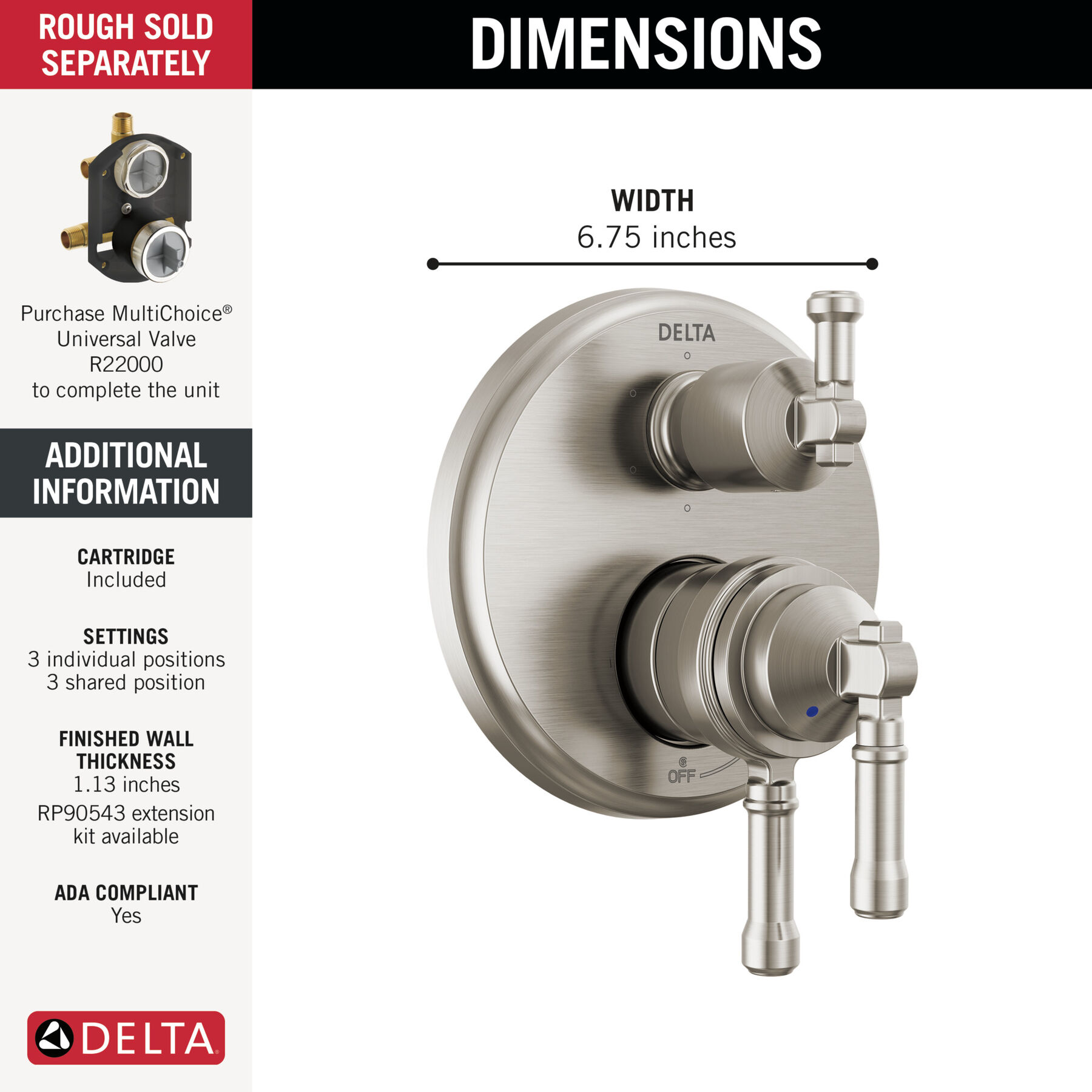 ROUGH SOLD SEPARATELY

Purchase MultiChoice® Universal Valve R22000 to complete the unit

ADDITIONAL INFORMATION

CARTRIDGE
Included

SETTINGS
3 individual positions
3 shared position

FINISHED WALL THICKNESS
1.13 inches
RP90543 extension kit available

ADA COMPLIANT
Yes

DELTA

DIMENSIONS

WIDTH
6.75 inches

DELTA

OFF