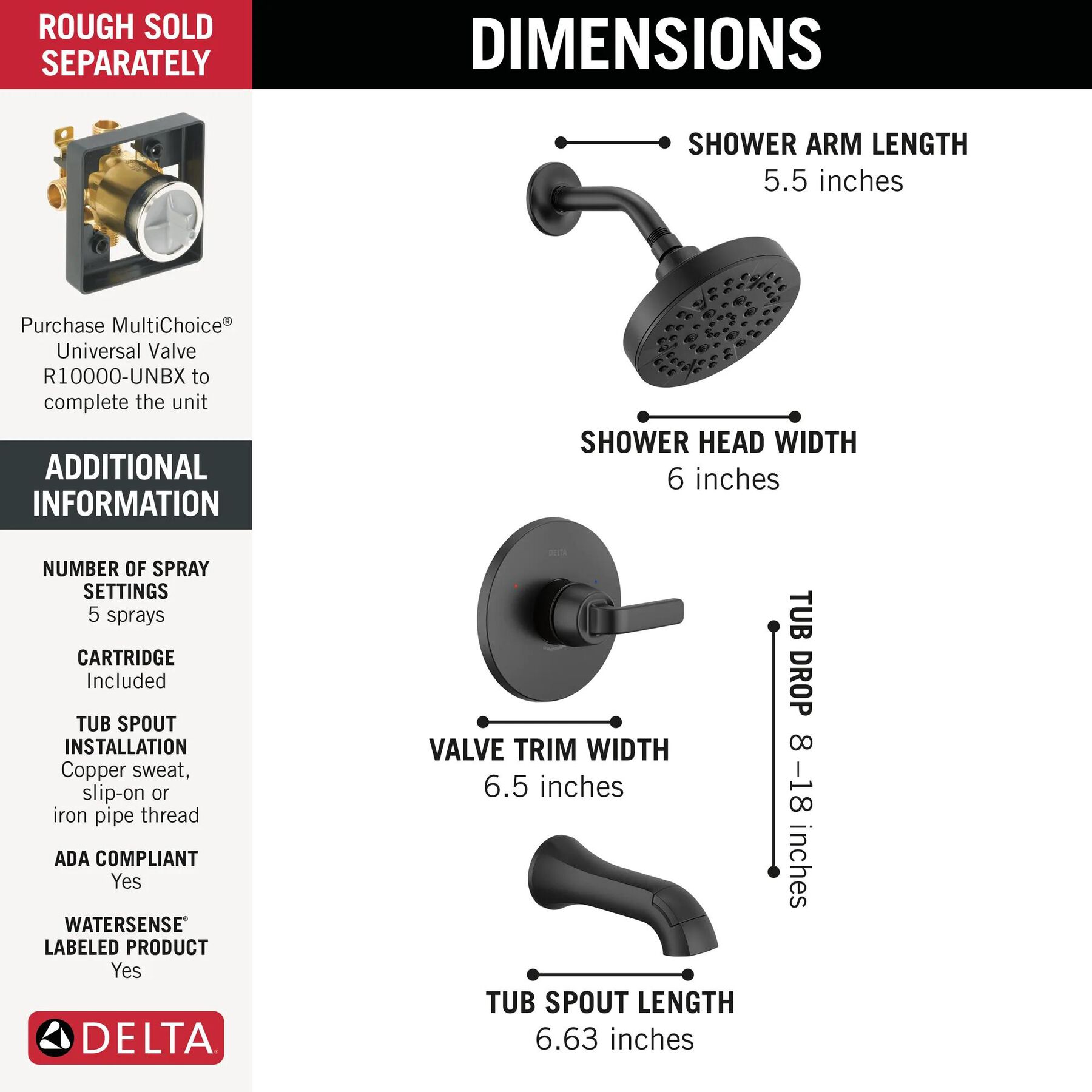 ROUGH SOLD SEPARATELY

Purchase MultiChoice® Universal Valve R10000-UNBX to complete the unit

ADDITIONAL INFORMATION

NUMBER OF SPRAY SETTINGS
5 sprays

CARTRIDGE
Included

TUB SPOUT INSTALLATION
Copper sweat, slip-on or iron pipe thread

ADA COMPLIANT
Yes

WATERSENSE® LABELED PRODUCT
Yes

DELTA

DIMENSIONS

SHOWER ARM LENGTH
5.5 inches

SHOWER HEAD WIDTH
6 inches

DELTA

VALVE TRIM WIDTH
6.5 inches

TUB DROP 8 –18 inches

TUB SPOUT LENGTH
6.63 inches