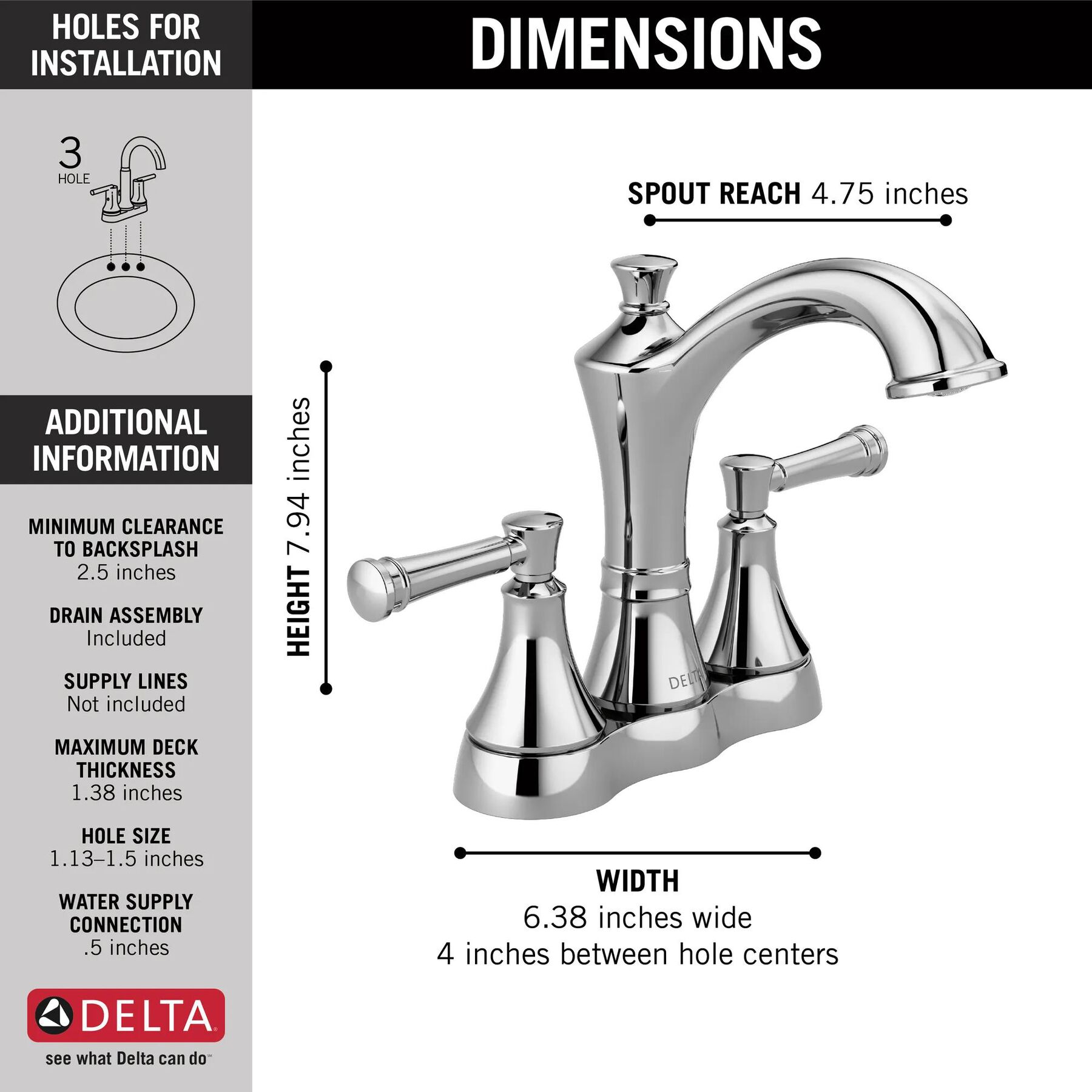 HOLES FOR INSTALLATION

3
HOLE

ADDITIONAL INFORMATION

MINIMUM CLEARANCE TO BACKSPLASH
2.5 inches

DRAIN ASSEMBLY
Included

SUPPLY LINES
Not included

MAXIMUM DECK THICKNESS
1.38 inches

HOLE SIZE
1.13–1.5 inches

WATER SUPPLY CONNECTION
.5 inches

DELTA
see what Delta can do

DIMENSIONS

SPOUT REACH 4.75 inches

HEIGHT 7.94 inches

DELTA

WIDTH
6.38 inches wide
4 inches between hole centers