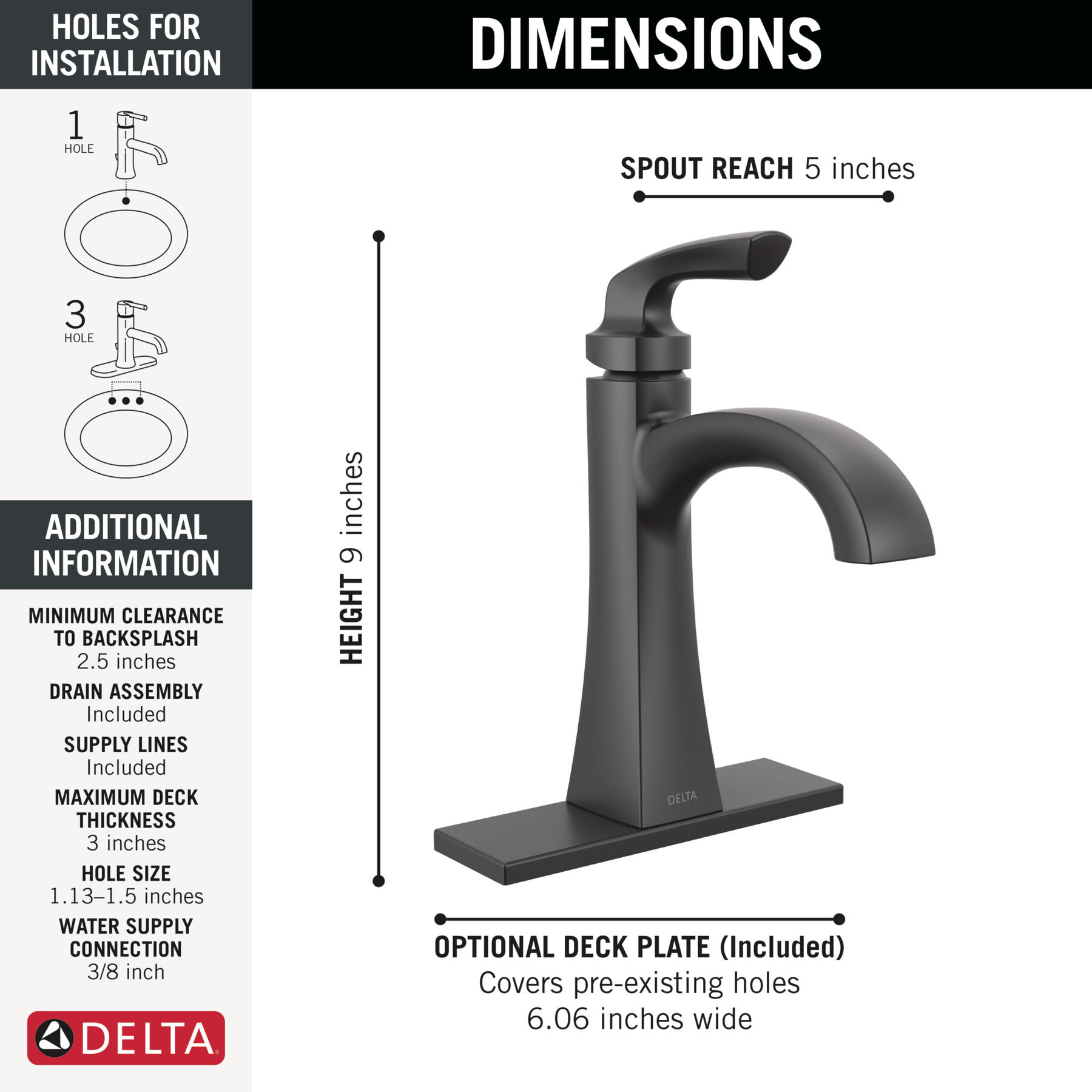 HOLES FOR INSTALLATION

1
HOLE

3
HOLE

ADDITIONAL INFORMATION

MINIMUM CLEARANCE TO BACKSPLASH
2.5 inches

DRAIN ASSEMBLY
Included

SUPPLY LINES
Included

MAXIMUM DECK THICKNESS
3 inches

HOLE SIZE
1.13–1.5 inches

WATER SUPPLY CONNECTION
3/8 inch

DELTA

DIMENSIONS

SPOUT REACH 5 inches

HEIGHT 9 inches

DELTA

OPTIONAL DECK PLATE (Included)
Covers pre-existing holes
6.06 inches wide