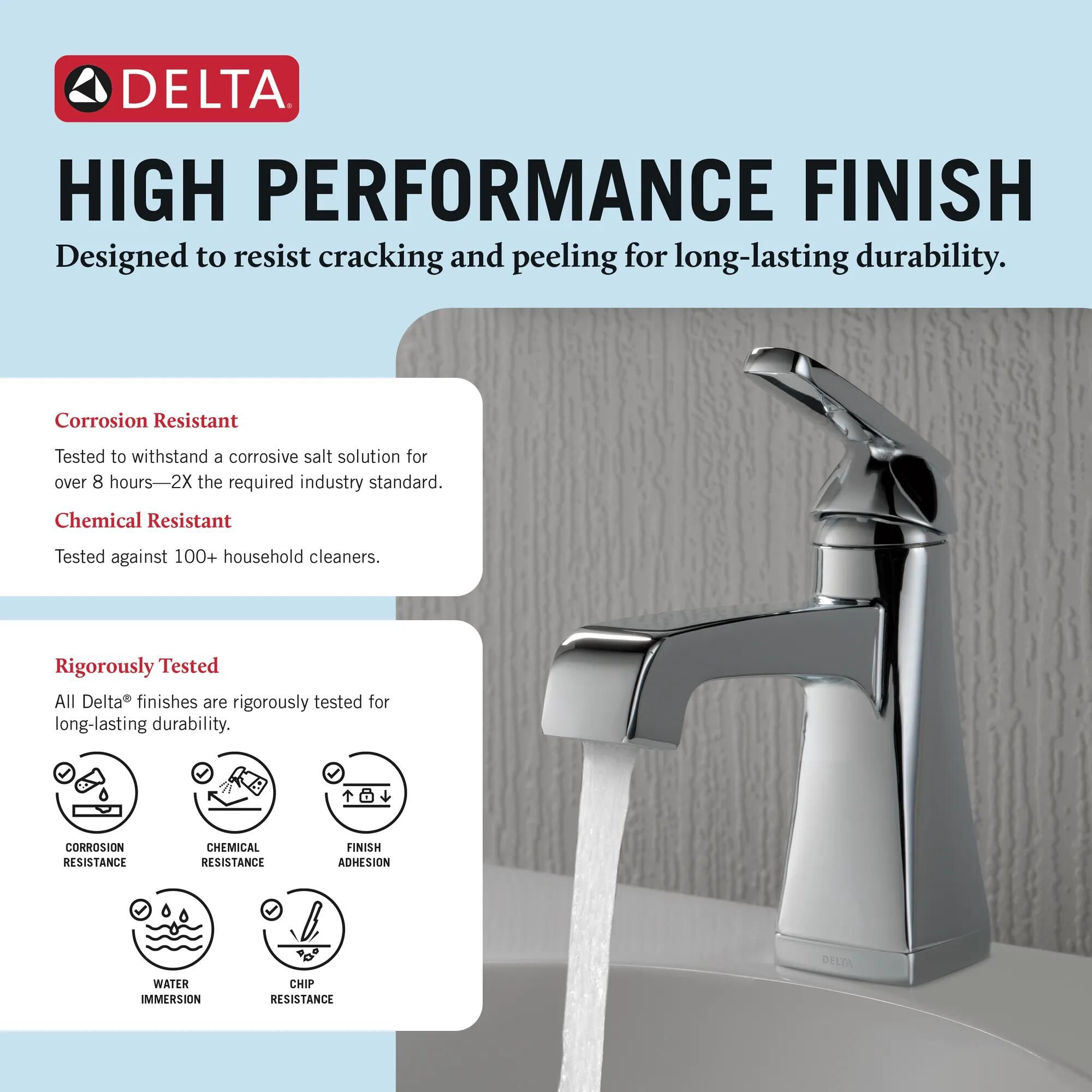 DELTA®

HIGH PERFORMANCE FINISH

Designed to resist cracking and peeling for long-lasting durability.

Corrosion Resistant

Tested to withstand a corrosive salt solution for over 8 hours—2X the required industry standard.

Chemical Resistant

Tested against 100+ household cleaners.

Rigorously Tested

All Delta® finishes are rigorously tested for long-lasting durability.

CORROSION
RESISTANCE

CHEMICAL
RESISTANCE

FINISH
ADHESION

WATER
IMMERSION

CHIP
RESISTANCE

DELTA