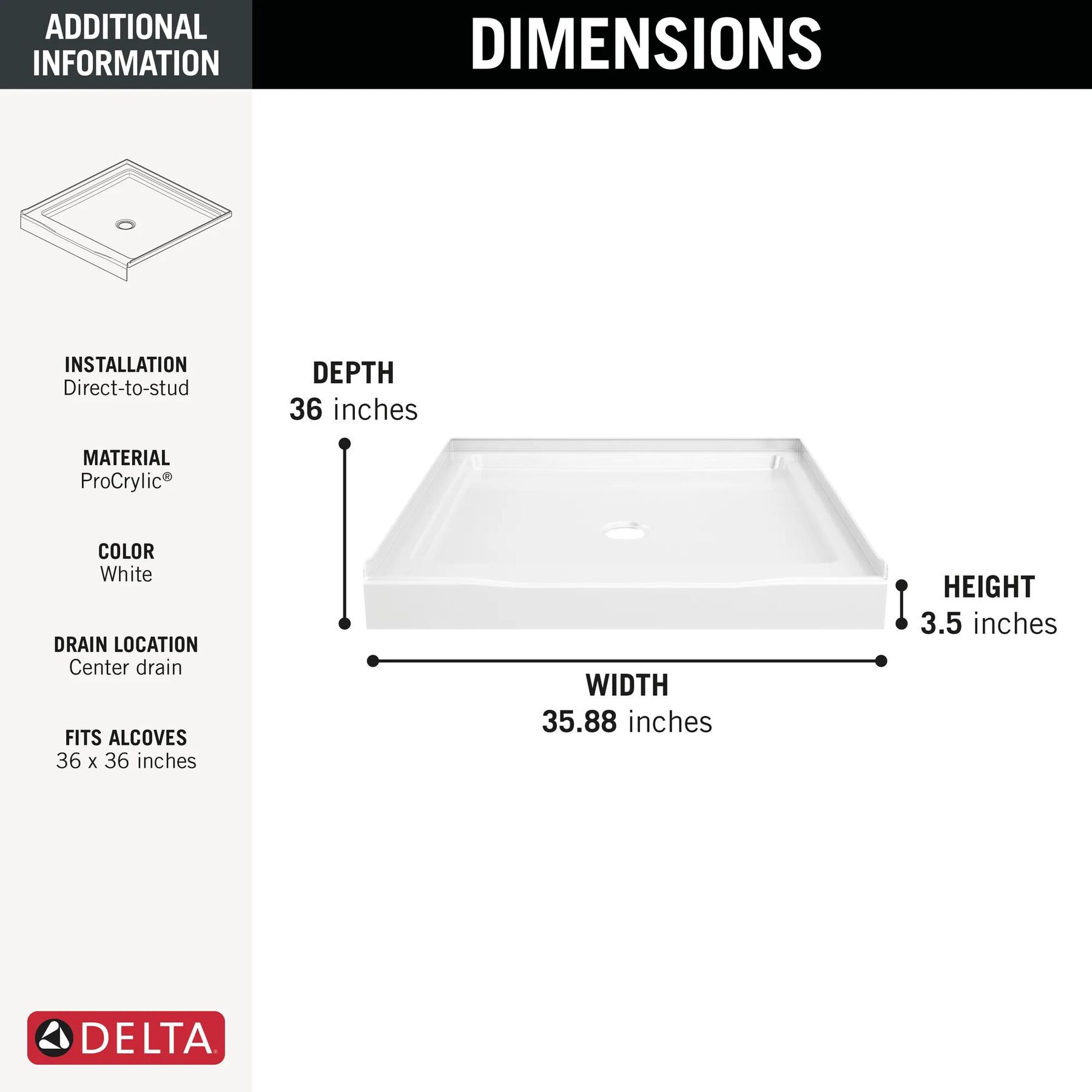 ADDITIONAL INFORMATION

INSTALLATION
Direct-to-stud

MATERIAL
ProCrylic®

COLOR
White

DRAIN LOCATION
Center drain

FITS ALCOVES
36 x 36 inches

DELTA®

DIMENSIONS

DEPTH
36 inches

HEIGHT
3.5 inches

WIDTH
35.88 inches