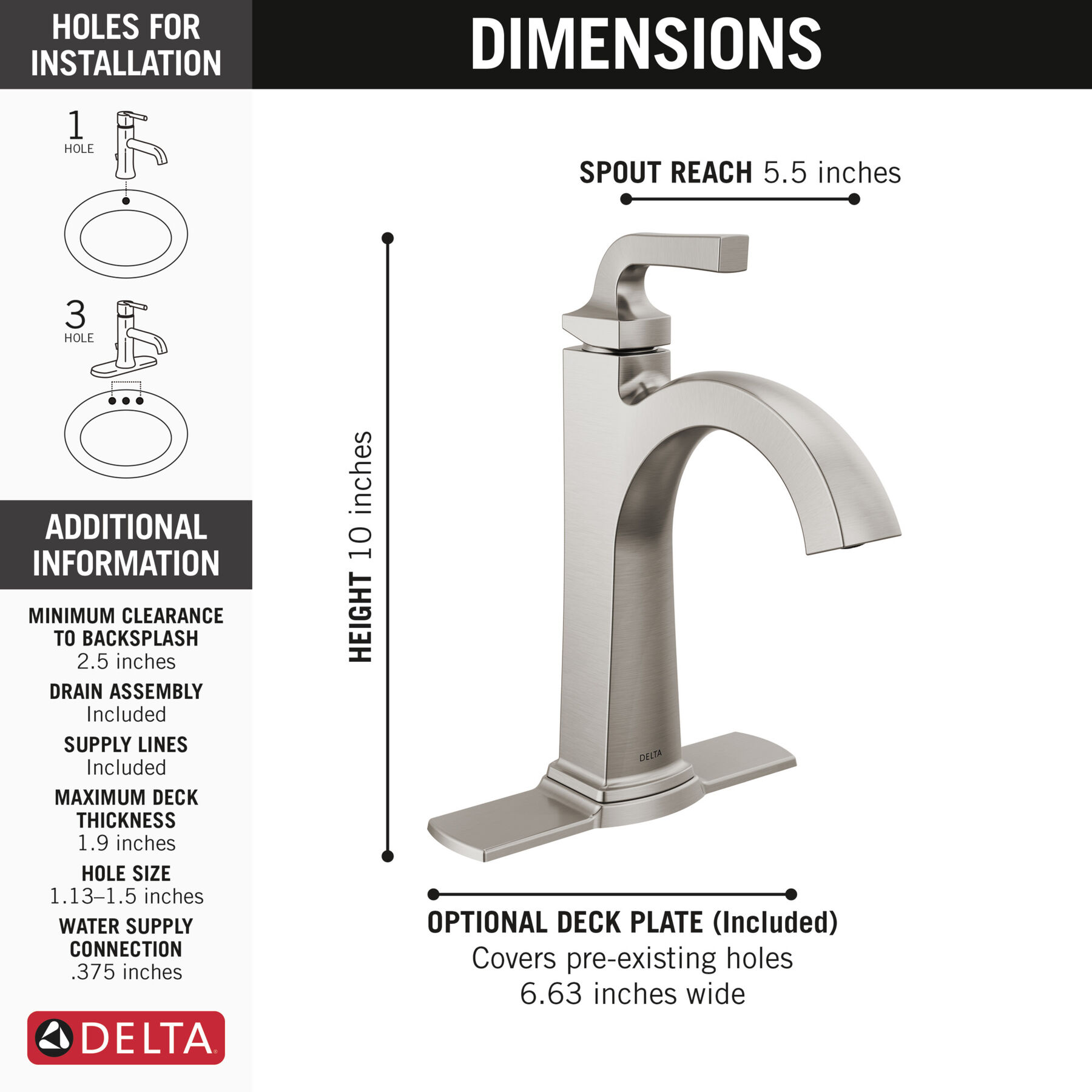 HOLES FOR INSTALLATION

1 HOLE

3 HOLE

ADDITIONAL INFORMATION

MINIMUM CLEARANCE TO BACKSPLASH
2.5 inches

DRAIN ASSEMBLY
Included

SUPPLY LINES
Included

MAXIMUM DECK THICKNESS
1.9 inches

HOLE SIZE
1.13–1.5 inches

WATER SUPPLY CONNECTION
.375 inches

DELTA

DIMENSIONS

SPOUT REACH 5.5 inches

HEIGHT 10 inches

DELTA

OPTIONAL DECK PLATE (Included)
Covers pre-existing holes
6.63 inches wide