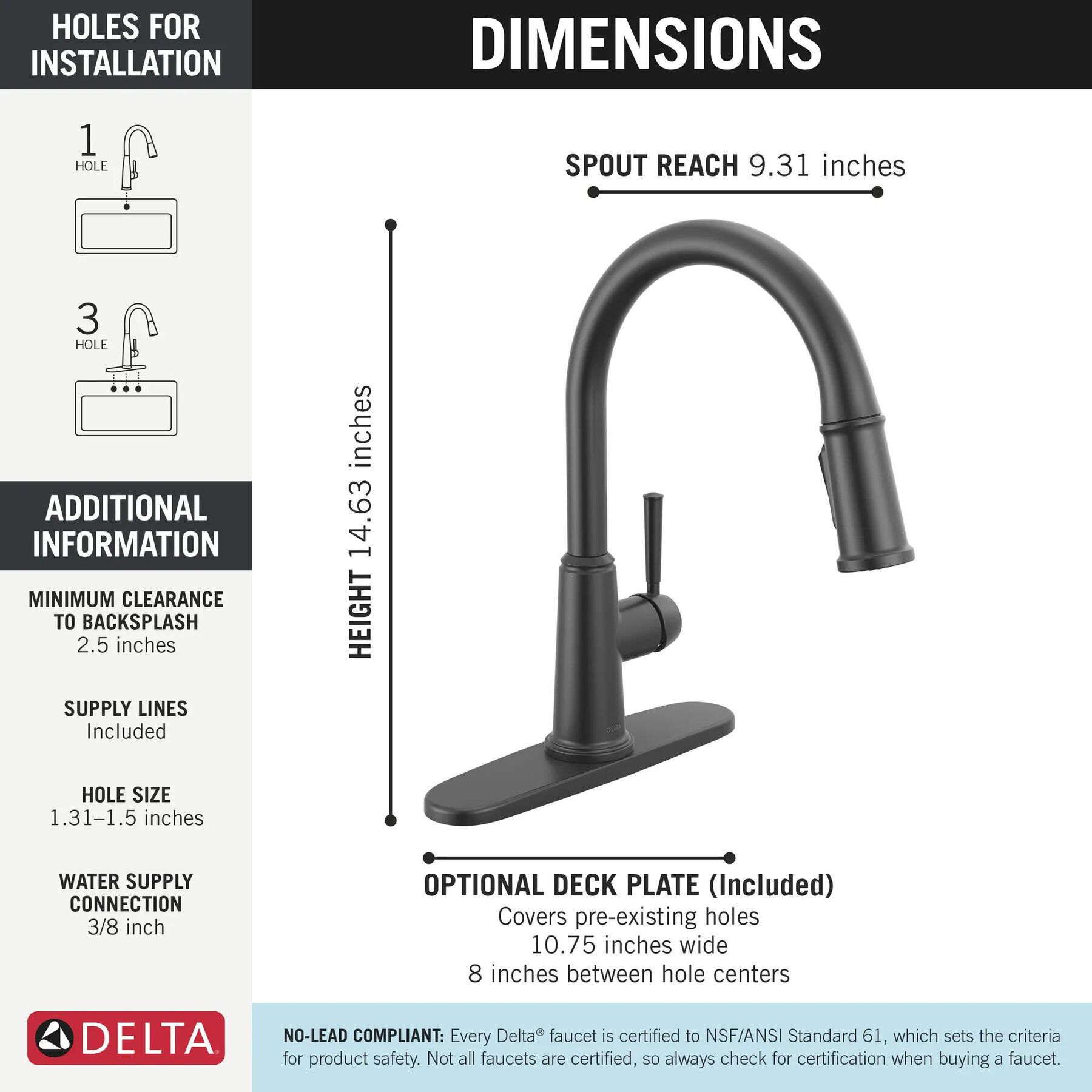 HOLES FOR INSTALLATION

1 HOLE

3 HOLE

ADDITIONAL INFORMATION

MINIMUM CLEARANCE TO BACKSPLASH
2.5 inches

SUPPLY LINES
Included

HOLE SIZE
1.31–1.5 inches

WATER SUPPLY CONNECTION
3/8 inch

DELTA

DIMENSIONS

SPOUT REACH 9.31 inches

HEIGHT 14.63 inches

DELTA

OPTIONAL DECK PLATE (Included)
Covers pre-existing holes
10.75 inches wide
8 inches between hole centers

NO-LEAD COMPLIANT: Every Delta® faucet is certified to NSF/ANSI Standard 61, which sets the criteria for product safety. Not all faucets are certified, so always check for certification when buying a faucet.