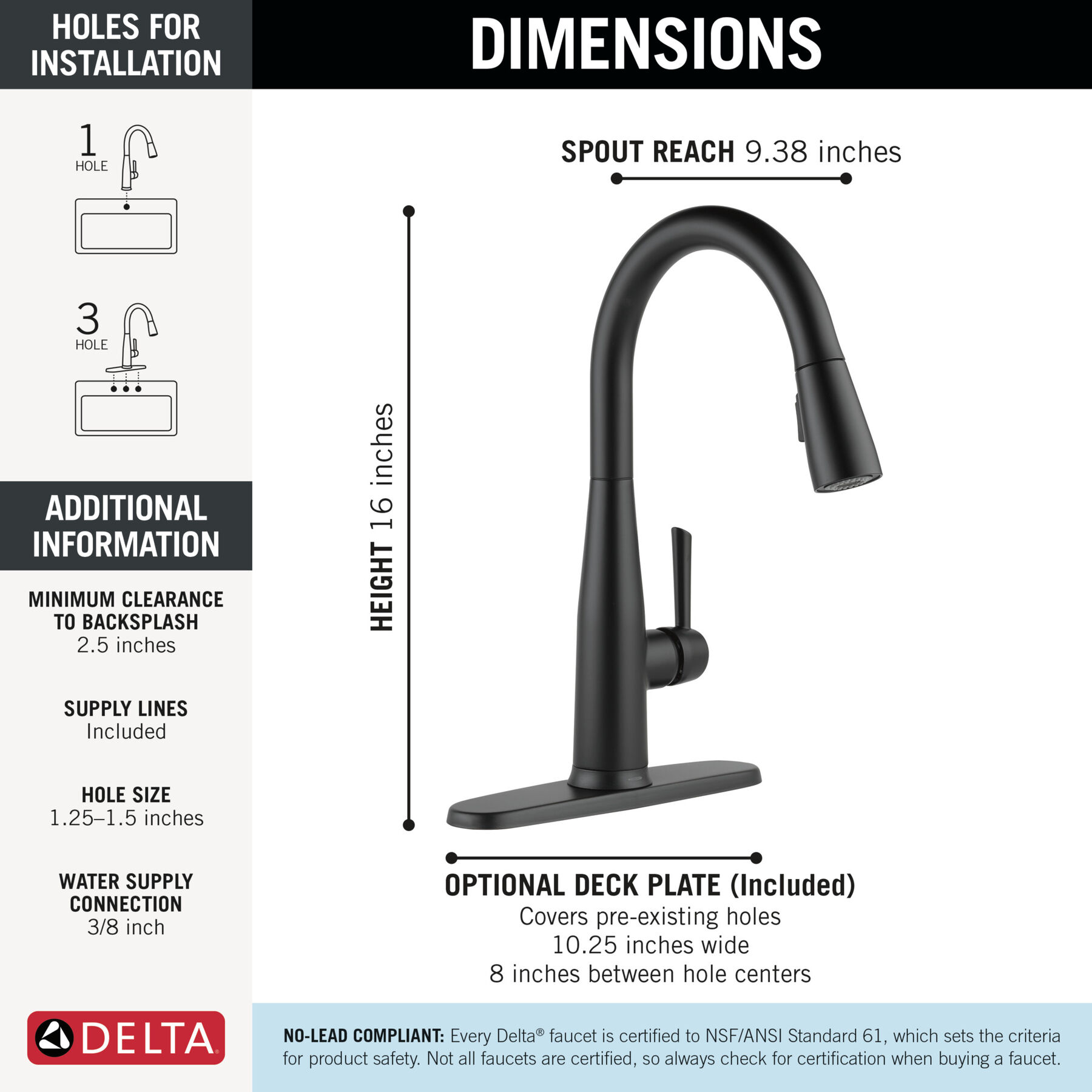 HOLES FOR INSTALLATION

1 HOLE

3 HOLE

ADDITIONAL INFORMATION

MINIMUM CLEARANCE TO BACKSPLASH
2.5 inches

SUPPLY LINES
Included

HOLE SIZE
1.25–1.5 inches

WATER SUPPLY CONNECTION
3/8 inch

DELTA

DIMENSIONS

SPOUT REACH 9.38 inches

HEIGHT 16 inches

OPTIONAL DECK PLATE (Included)
Covers pre-existing holes
10.25 inches wide
8 inches between hole centers

NO-LEAD COMPLIANT: Every Delta® faucet is certified to NSF/ANSI Standard 61, which sets the criteria for product safety. Not all faucets are certified, so always check for certification when buying a faucet.