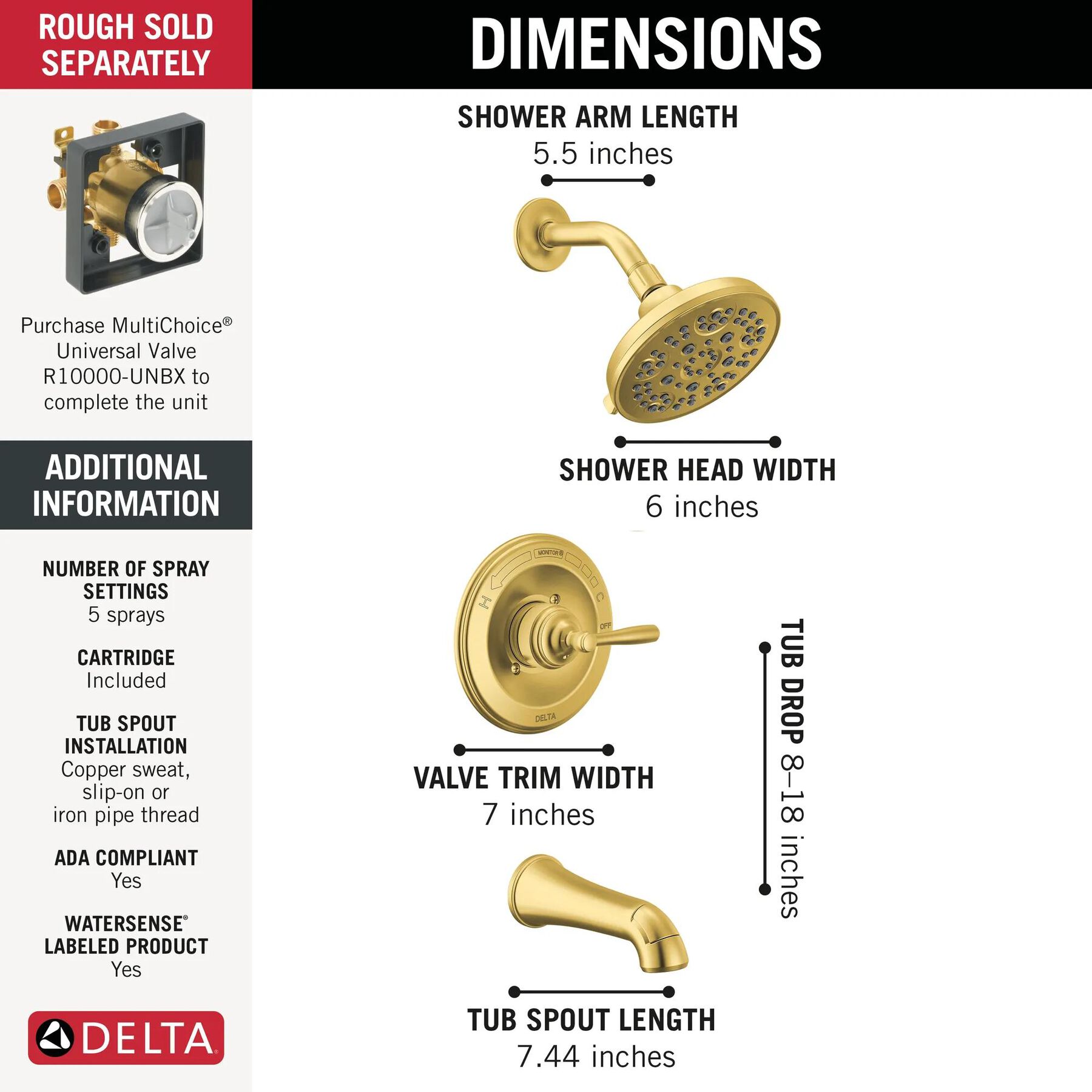 ROUGH SOLD SEPARATELY

Purchase MultiChoice® Universal Valve R10000-UNBX to complete the unit

ADDITIONAL INFORMATION

NUMBER OF SPRAY SETTINGS
5 sprays

CARTRIDGE
Included

TUB SPOUT INSTALLATION
Copper sweat, slip-on or iron pipe thread

ADA COMPLIANT
Yes

WATERSENSE® LABELED PRODUCT
Yes

DELTA

DIMENSIONS

SHOWER ARM LENGTH
5.5 inches

SHOWER HEAD WIDTH
6 inches

MONITOR®
H
C
OFF
DELTA

VALVE TRIM WIDTH
7 inches

TUB DROP 8–18 inches

TUB SPOUT LENGTH
7.44 inches