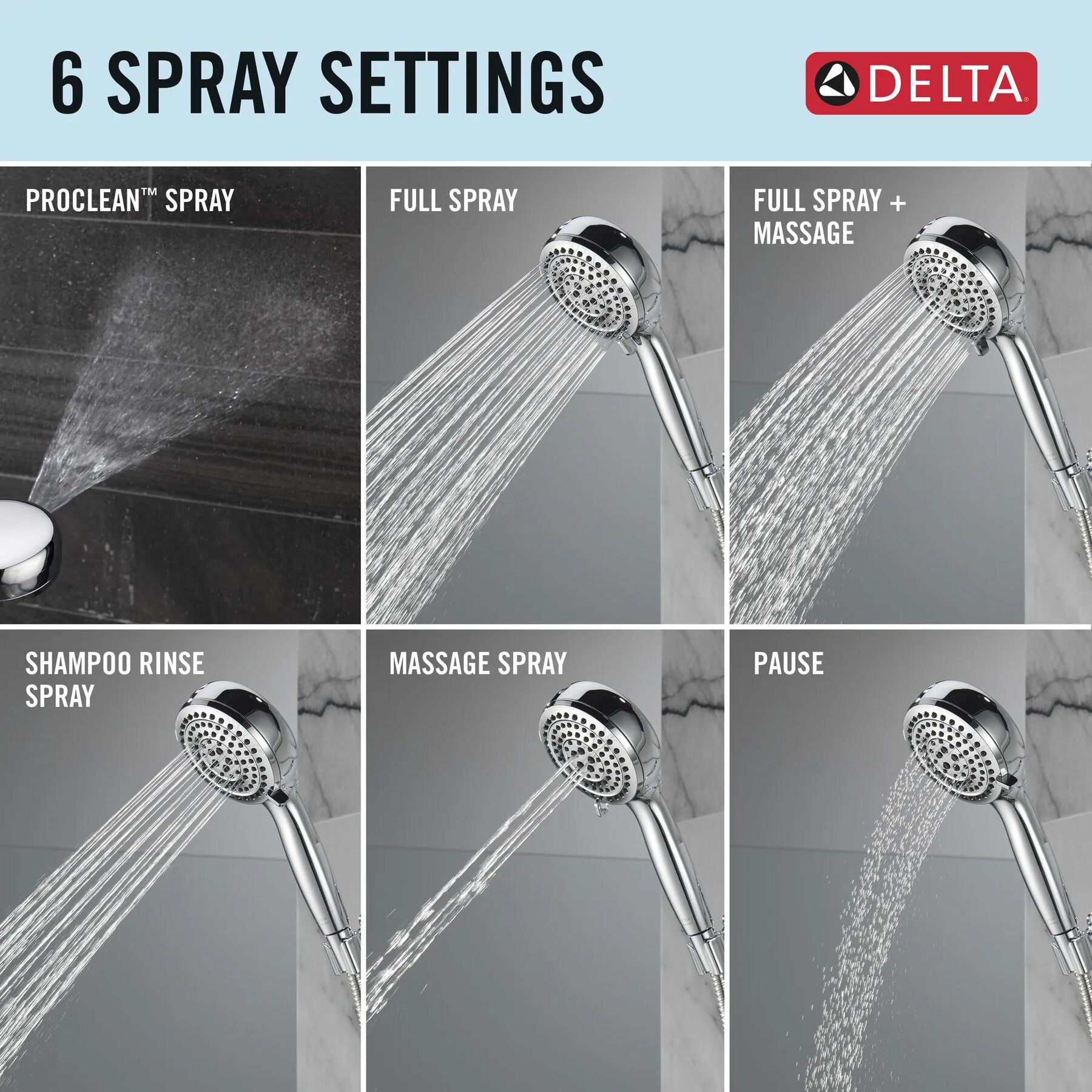 6 SPRAY SETTINGS

DELTA®

PROCLEAN™ SPRAY

FULL SPRAY

FULL SPRAY + MASSAGE

SHAMPOO RINSE SPRAY

MASSAGE SPRAY

PAUSE