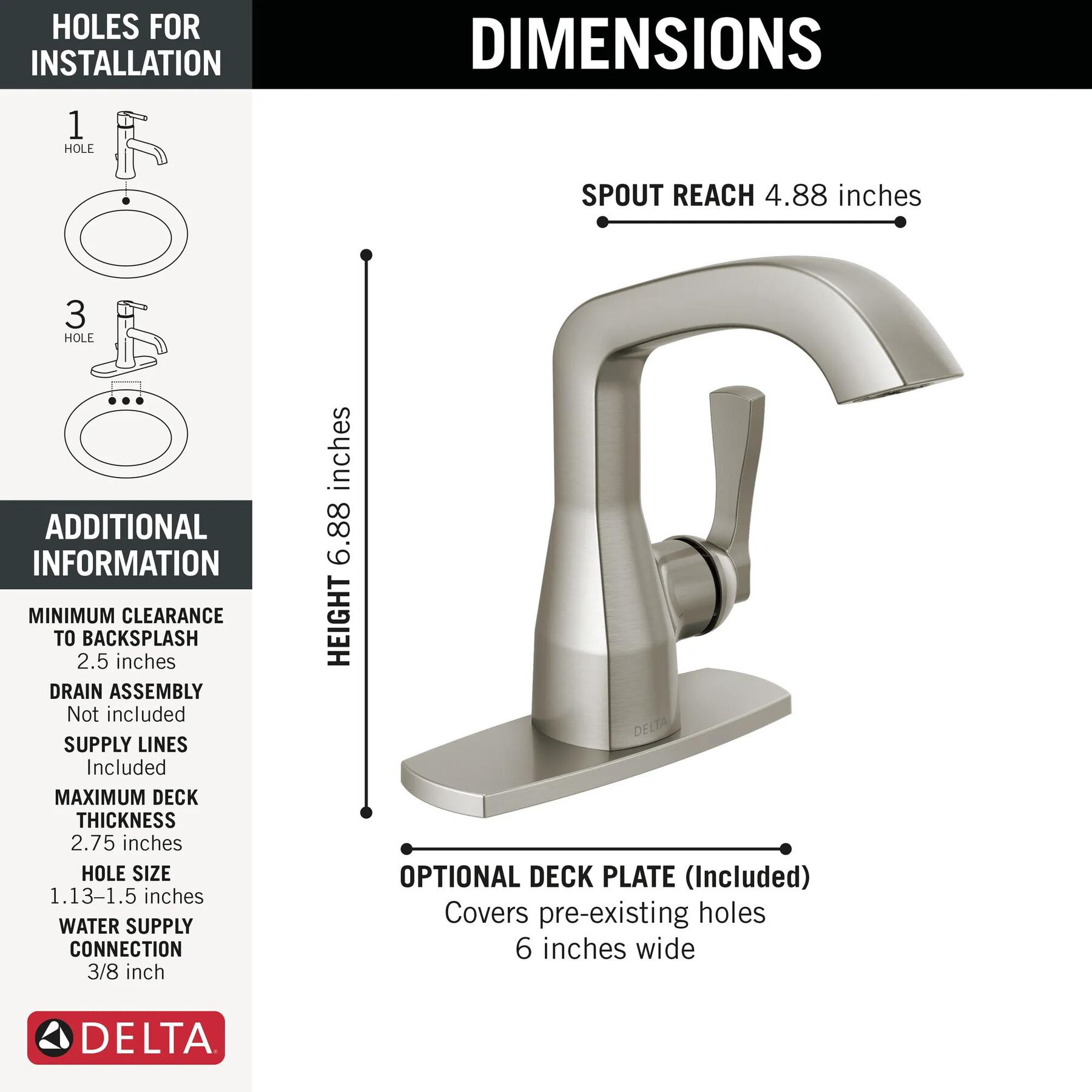 HOLES FOR INSTALLATION

1
HOLE

3
HOLE

ADDITIONAL INFORMATION

MINIMUM CLEARANCE TO BACKSPLASH
2.5 inches

DRAIN ASSEMBLY
Not included

SUPPLY LINES
Included

MAXIMUM DECK THICKNESS
2.75 inches

HOLE SIZE
1.13–1.5 inches

WATER SUPPLY CONNECTION
3/8 inch

DELTA

DIMENSIONS

SPOUT REACH 4.88 inches

HEIGHT 6.88 inches

DELTA

OPTIONAL DECK PLATE (Included)
Covers pre-existing holes
6 inches wide