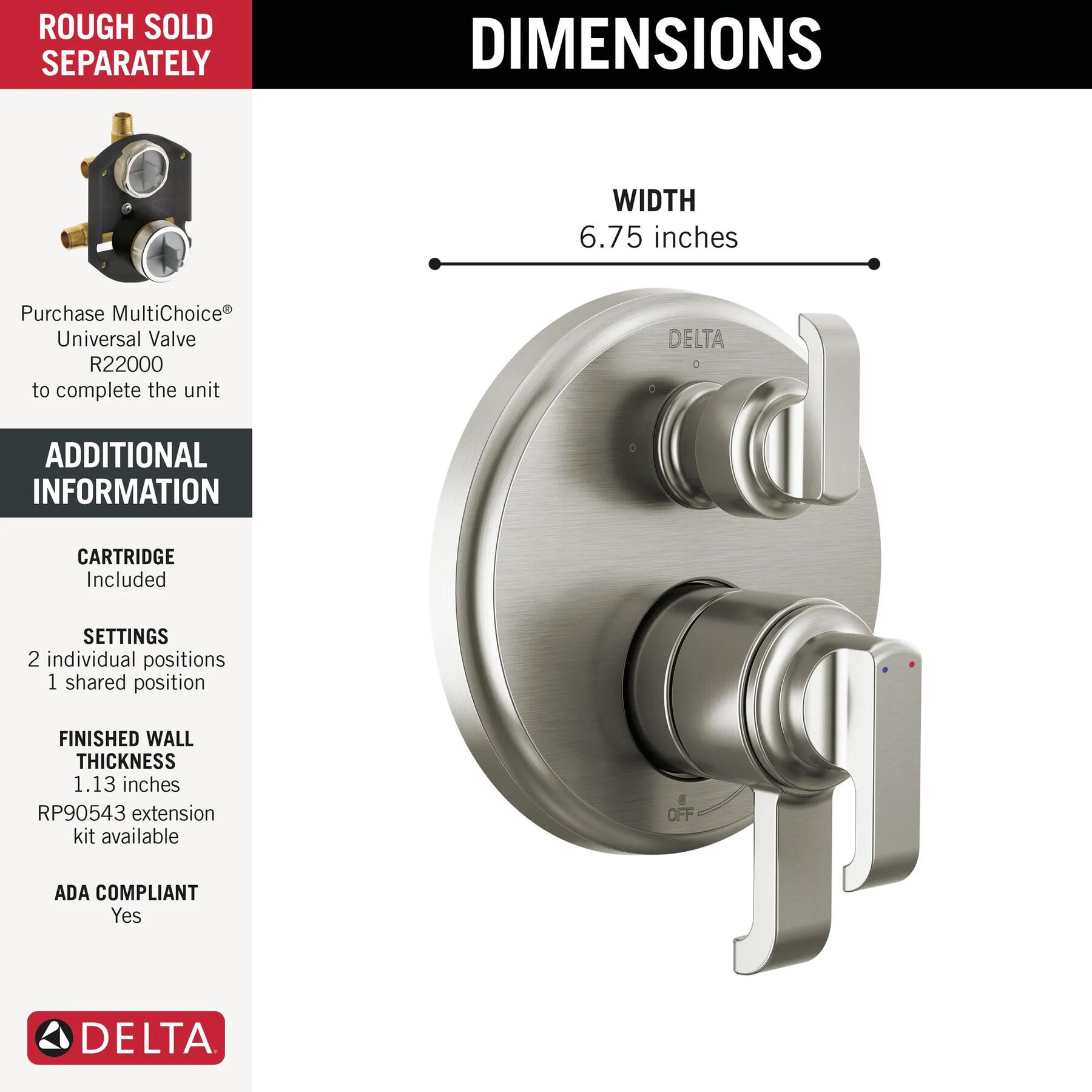 ROUGH SOLD SEPARATELY

Purchase MultiChoice®
Universal Valve
R22000
to complete the unit

ADDITIONAL INFORMATION

CARTRIDGE
Included

SETTINGS
2 individual positions
1 shared position

FINISHED WALL THICKNESS
1.13 inches
RP90543 extension kit available

ADA COMPLIANT
Yes

DELTA

DIMENSIONS

WIDTH
6.75 inches

DELTA

OFF