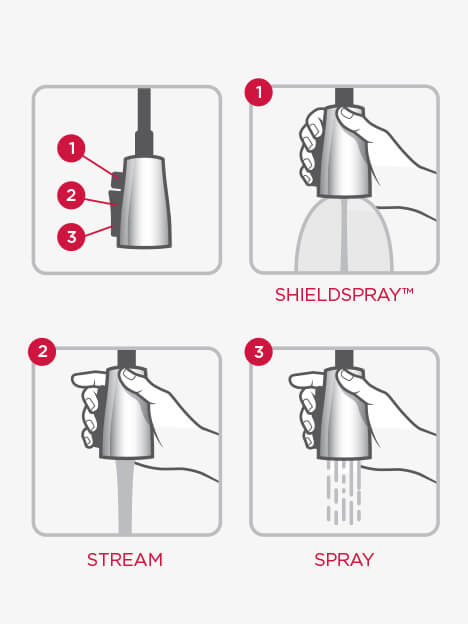 1
2
3

1
SHIELDSPRAY™

2
STREAM

3
SPRAY