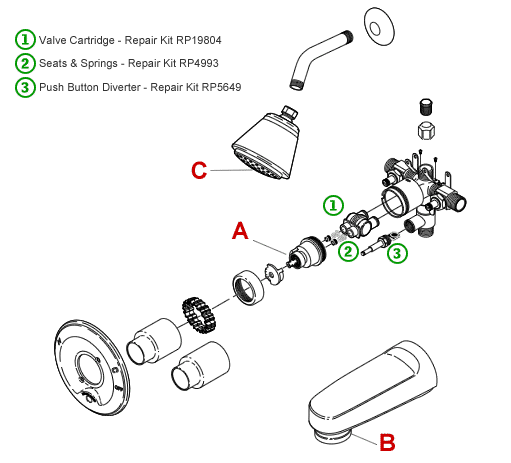 1 Valve Cartridge - Repair Kit RP19804
2 Seats & Springs - Repair Kit RP4993
3 Push Button Diverter - Repair Kit RP5649

C

1

A

2

3

B