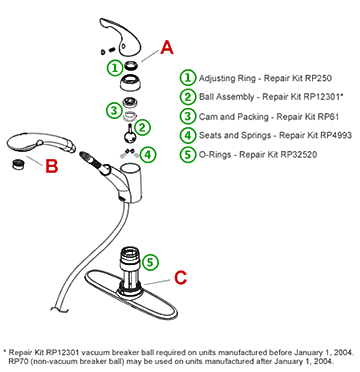 A

1

3

2

4

B

5

C

1 Adjusting Ring - Repair Kit RP250

2 Ball Assembly - Repair Kit RP12301*

3 Cam and Packing - Repair Kit RP61

4 Seats and Springs - Repair Kit RP4993

5 O-Rings - Repair Kit RP32520

* Repair Kit RP12301 vacuum breaker ball required on units manufactured before January 1, 2004. RP70 (non-vacuum breaker ball) may be used on units manufactured after January 1, 2004.