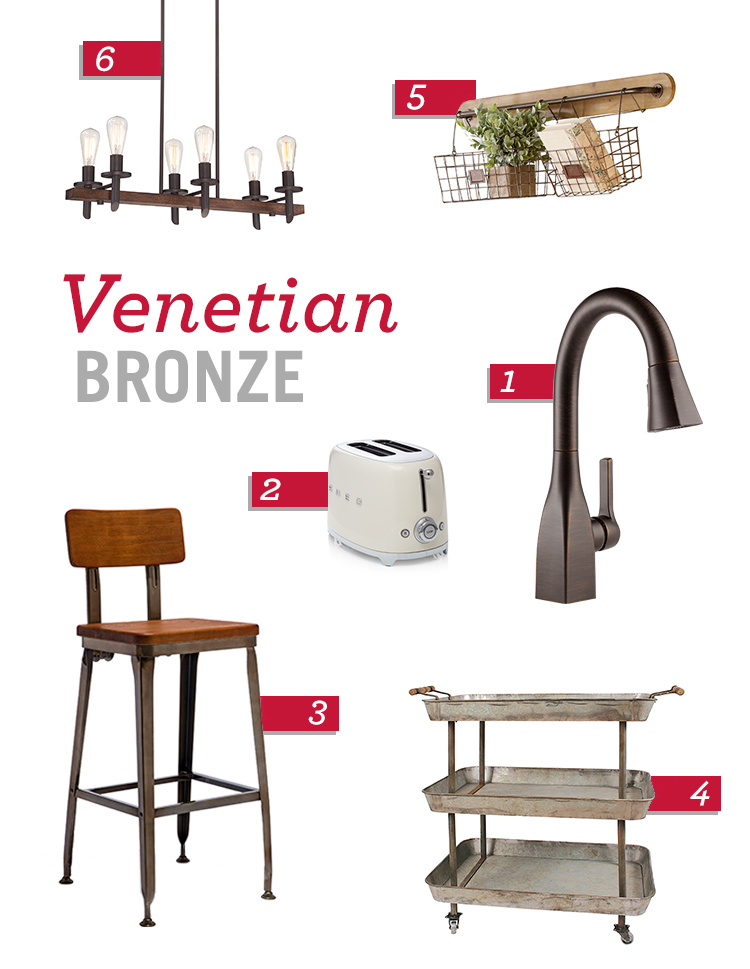 6

5

Venetian
BRONZE

1

2

SMEG

3

4